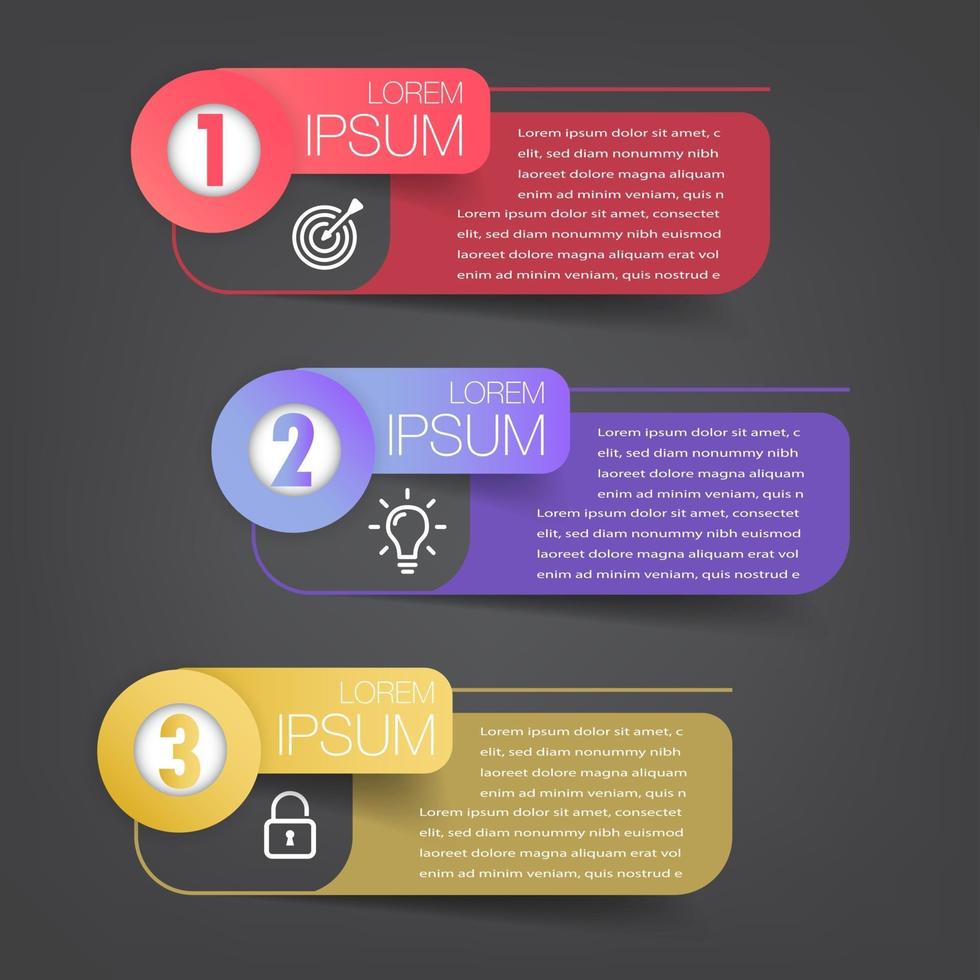 1

LOREM
IPSUM

Lorem ipsum dolor sit amet, c
elit, sed diam nonummy nibh
laoreet dolore magna aliquam
enim ad minim veniam, quis n
Lorem ipsum dolor sit amet, consectet
elit, sed diam nonummy nibh euismod
laoreet dolore magna aliquam erat vol
enim ad minim veniam, quis nostrud e

2

LOREM
IPSUM

Lorem ipsum dolor sit amet, c
elit, sed diam nonummy nibh
laoreet dolore magna aliquam
enim ad minim veniam, quis n
Lorem ipsum dolor sit amet, consectet
elit, sed diam nonummy nibh euismod
laoreet dolore magna aliquam erat vol
enim ad minim veniam, quis nostrud e

3

LOREM
IPSUM

Lorem ipsum dolor sit amet, c
elit, sed diam nonummy nibh
laoreet dolore magna aliquam
enim ad minim veniam, quis n
Lorem ipsum dolor sit amet, consectet
elit, sed diam nonummy nibh euismod
laoreet dolore magna aliquam erat vol
enim ad minim veniam, quis nostrud e