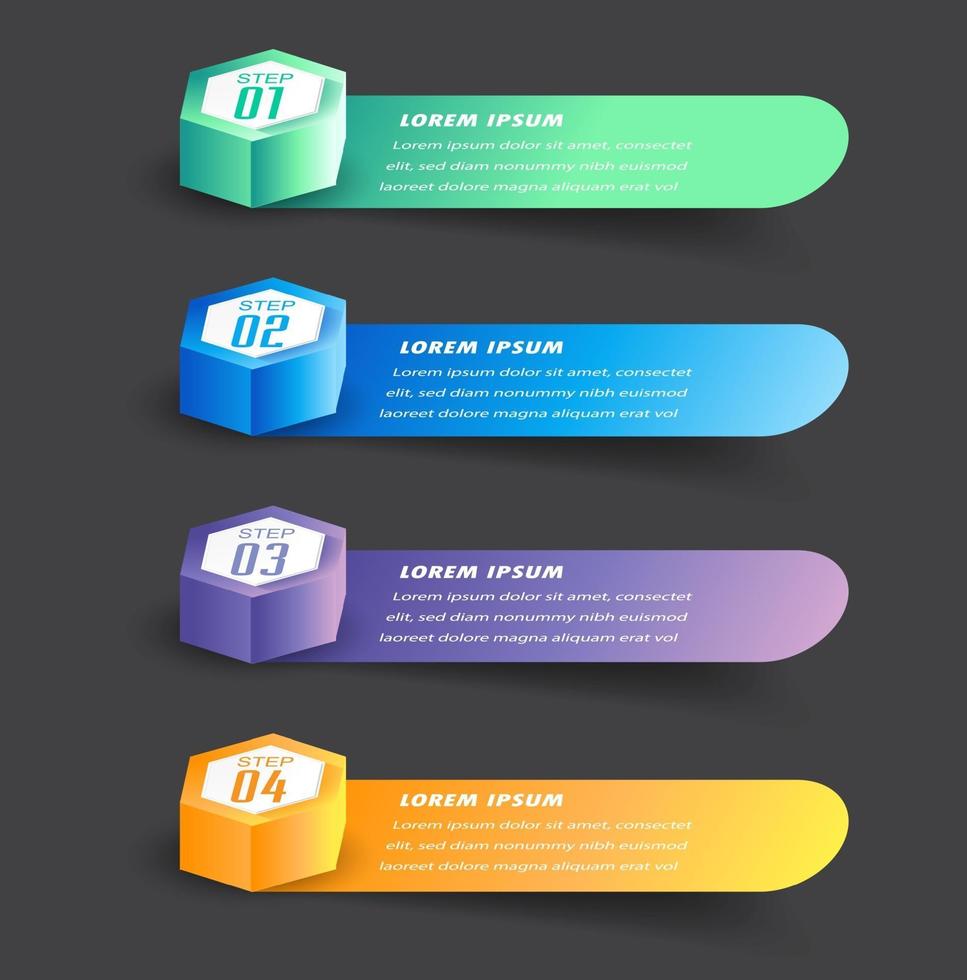 STEP
01

LOREM IPSUM

Lorem ipsum dolor sit amet, consectet elit, sed diam nonummy nibh euismod laoreet dolore magna aliquam erat vol

STEP
02

LOREM IPSUM

Lorem ipsum dolor sit amet, consectet elit, sed diam nonummy nibh euismod laoreet dolore magna aliquam erat vol

STEP
03

LOREM IPSUM

Lorem ipsum dolor sit amet, consectet elit, sed diam nonummy nibh euismod laoreet dolore magna aliquam erat vol

STEP
04

LOREM IPSUM

Lorem ipsum dolor sit amet, consectet elit, sed diam nonummy nibh euismod laoreet dolore magna aliquam erat vol