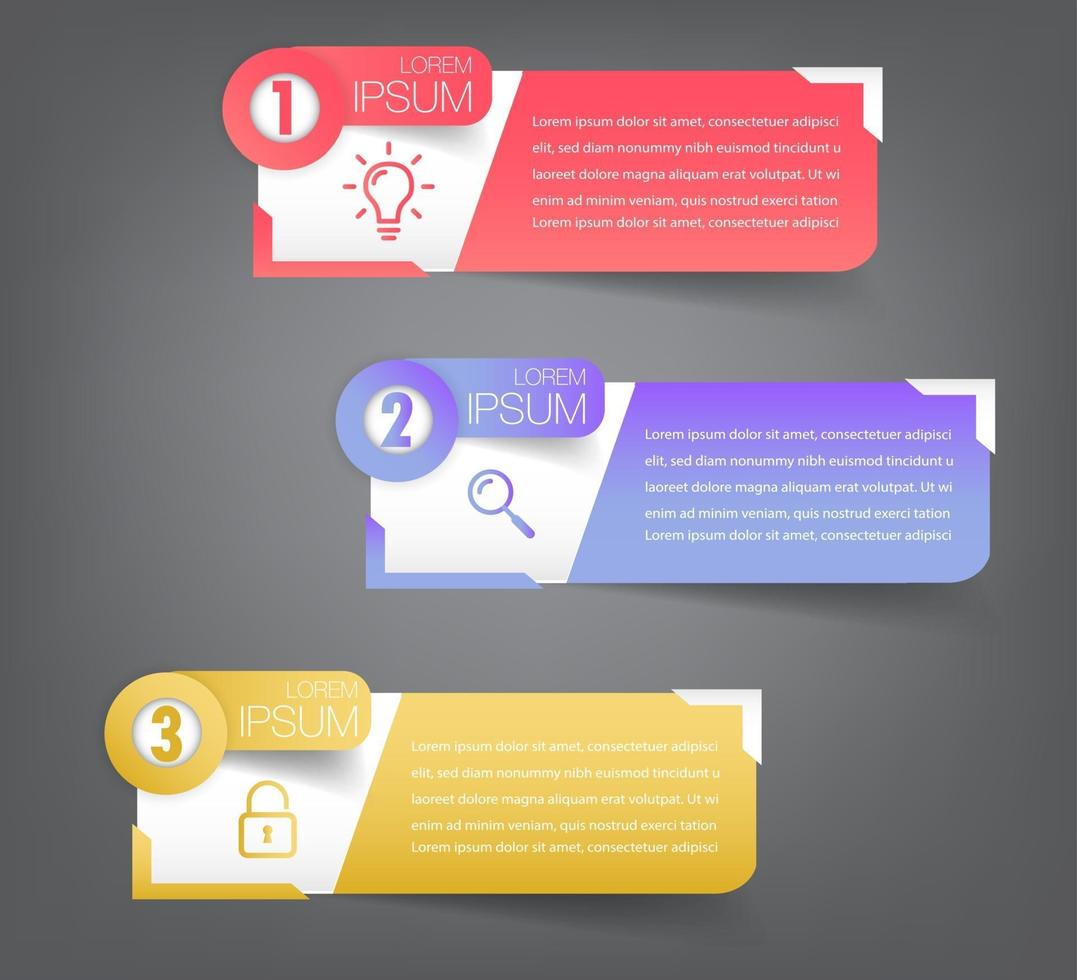 1 LOREM IPSUM

Lorem ipsum dolor sit amet, consectetuer adipisci elit, sed diam nonummy nibh euismod tincidunt u laoreet dolore magna aliquam erat volutpat. Ut wi enim ad minim veniam, quis nostrud exerci tation Lorem ipsum dolor sit amet, consectetuer adipisci

2 LOREM IPSUM

Lorem ipsum dolor sit amet, consectetuer adipisci elit, sed diam nonummy nibh euismod tincidunt u laoreet dolore magna aliquam erat volutpat. Ut wi enim ad minim veniam, quis nostrud exerci tation Lorem ipsum dolor sit amet, consectetuer adipisci

3 LOREM IPSUM

Lorem ipsum dolor sit amet, consectetuer adipisci elit, sed diam nonummy nibh euismod tincidunt u laoreet dolore magna aliquam erat volutpat. Ut wi enim ad minim veniam, quis nostrud exerci tation Lorem ipsum dolor sit amet, consectetuer adipisci