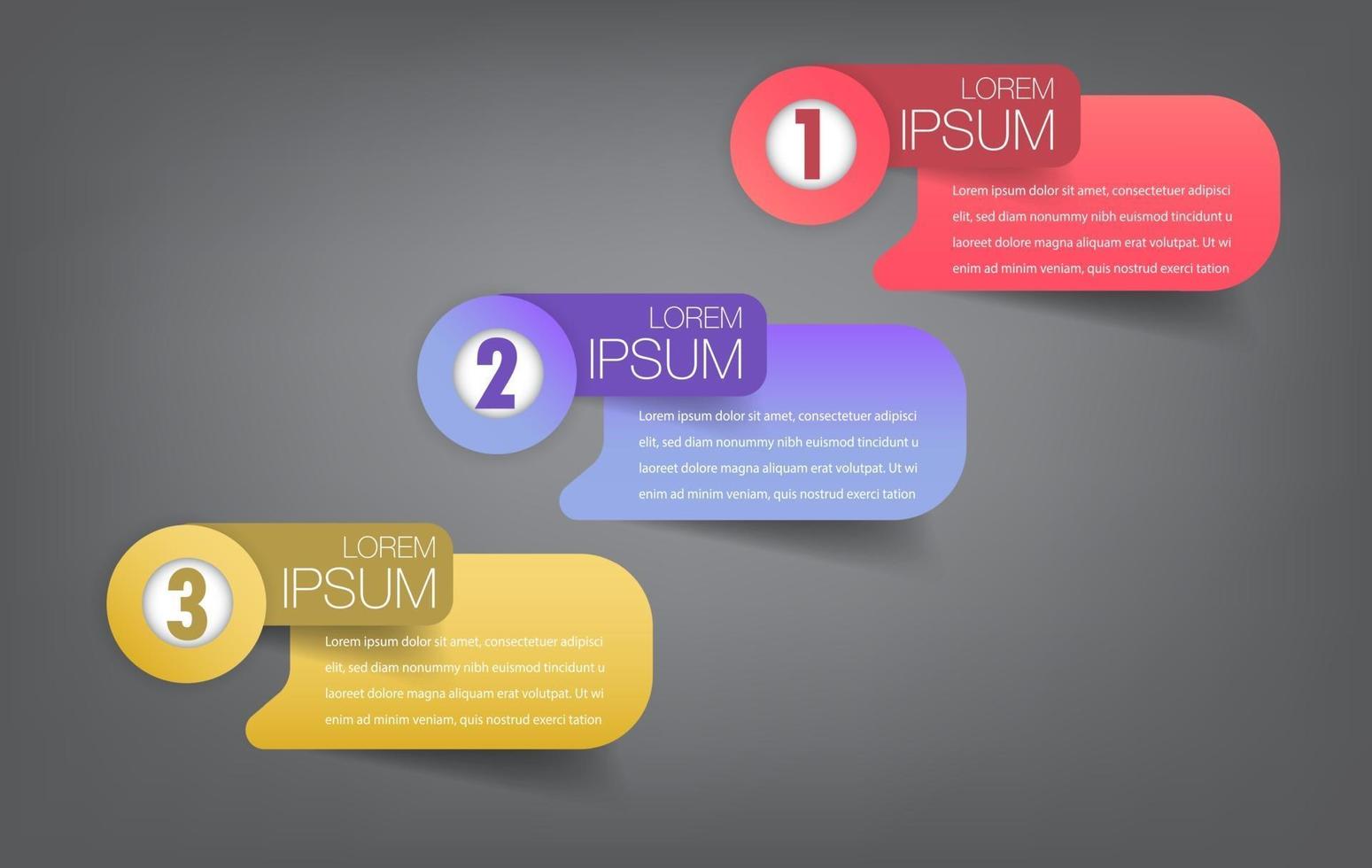 1
LOREM
IPSUM

Lorem ipsum dolor sit amet, consectetuer adipisci elit, sed diam nonummy nibh euismod tincidunt u laoreet dolore magna aliquam erat volutpat. Ut wi enim ad minim veniam, quis nostrud exerci tation

2
LOREM
IPSUM

Lorem ipsum dolor sit amet, consectetuer adipisci elit, sed diam nonummy nibh euismod tincidunt u laoreet dolore magna aliquam erat volutpat. Ut wi enim ad minim veniam, quis nostrud exerci tation

3
LOREM
IPSUM

Lorem ipsum dolor sit amet, consectetuer adipisci elit, sed diam nonummy nibh euismod tincidunt u laoreet dolore magna aliquam erat volutpat. Ut wi enim ad minim veniam, quis nostrud exerci tation