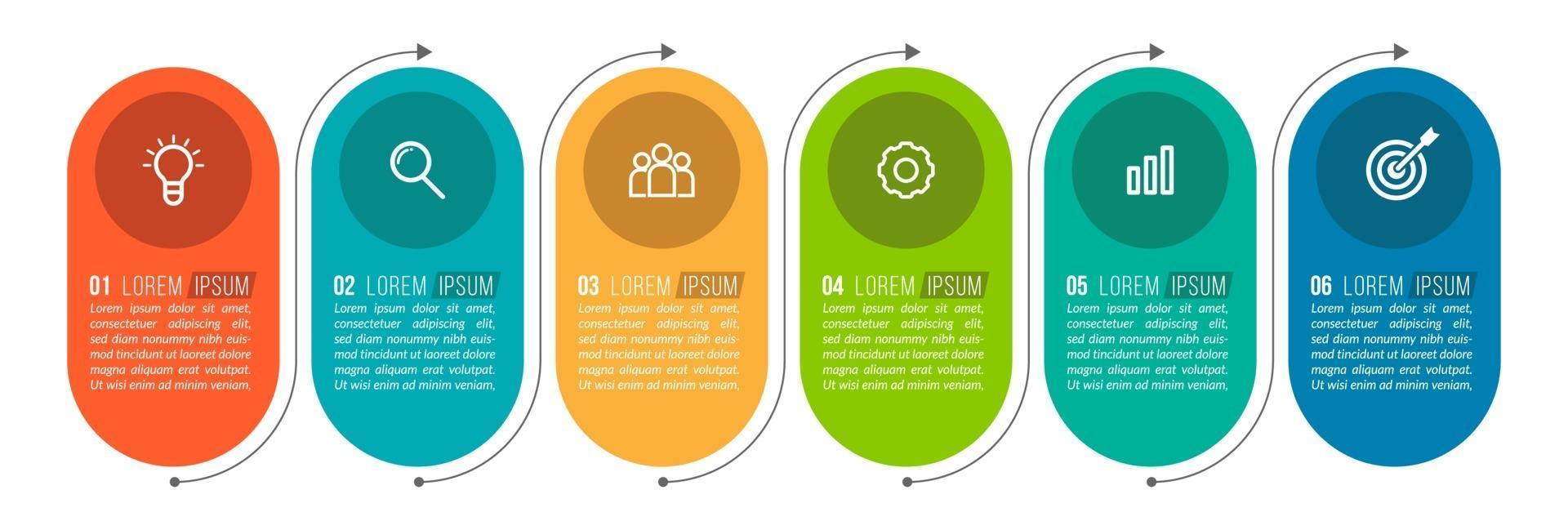 01 LOREM IPSUM
Lorem ipsum dolor sit amet, consectetuer adipiscing elit, sed diam nonummy nibh euismod tincidunt ut laoreet dolore magna aliquam erat volutpat. Ut wisi enim ad minim veniam,

02 LOREM IPSUM
Lorem ipsum dolor sit amet, consectetuer adipiscing elit, sed diam nonummy nibh euismod tincidunt ut laoreet dolore magna aliquam erat volutpat. Ut wisi enim ad minim veniam,

03 LOREM IPSUM
Lorem ipsum dolor sit amet, consectetuer adipiscing elit, sed diam nonummy nibh euismod tincidunt ut laoreet dolore magna aliquam erat volutpat. Ut wisi enim ad minim veniam,

04 LOREM IPSUM
Lorem ipsum dolor sit amet, consectetuer adipiscing elit, sed diam nonummy nibh euismod tincidunt ut laoreet dolore magna aliquam erat volutpat. Ut wisi enim ad minim veniam,

05 LOREM IPSUM
Lorem ipsum dolor sit amet, consectetuer adipiscing elit, sed diam nonummy nibh euismod tincidunt ut laoreet dolore magna aliquam erat volutpat. Ut wisi enim ad minim veniam,

06 LOREM IPSUM
Lorem ipsum dolor sit amet, consectetuer adipiscing elit, sed diam nonummy nibh euismod tincidunt ut laoreet dolore magna aliquam erat volutpat. Ut wisi enim ad minim veniam,