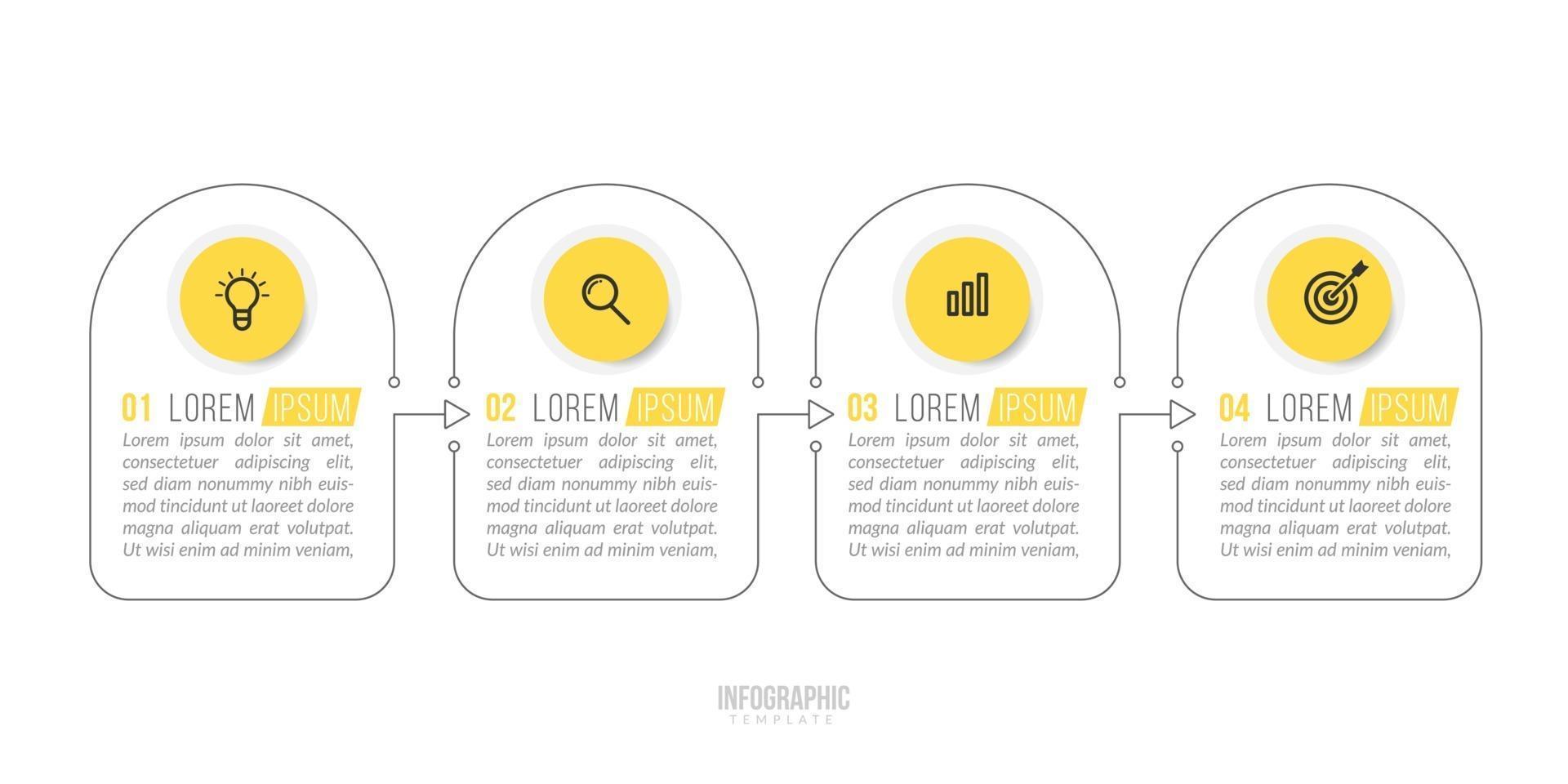 01 LOREM IPSUM

Lorem ipsum dolor sit amet, consectetuer adipiscing elit, sed diam nonummy nibh euismod tincidunt ut laoreet dolore magna aliquam erat volutpat. Ut wisi enim ad minim veniam,

02 LOREM IPSUM

Lorem ipsum dolor sit amet, consectetuer adipiscing elit, sed diam nonummy nibh euismod tincidunt ut laoreet dolore magna aliquam erat volutpat. Ut wisi enim ad minim veniam,

03 LOREM IPSUM

Lorem ipsum dolor sit amet, consectetuer adipiscing elit, sed diam nonummy nibh euismod tincidunt ut laoreet dolore magna aliquam erat volutpat. Ut wisi enim ad minim veniam,

04 LOREM IPSUM

Lorem ipsum dolor sit amet, consectetuer adipiscing elit, sed diam nonummy nibh euismod tincidunt ut laoreet dolore magna aliquam erat volutpat. Ut wisi enim ad minim veniam,

INFOGRAPHIC
TEMPLATE