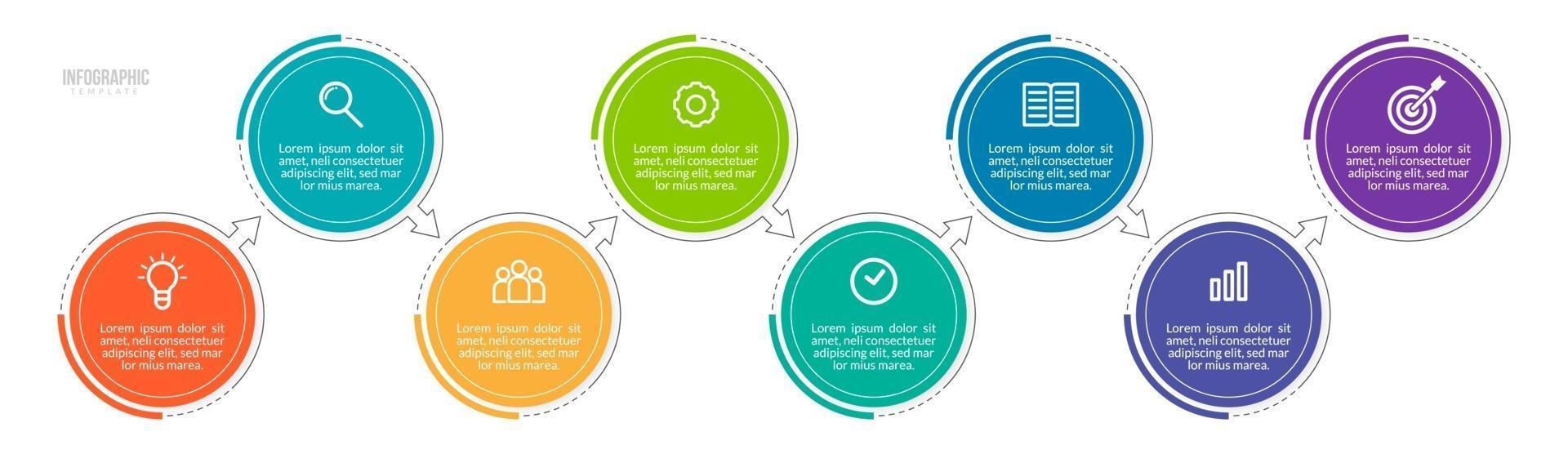 INFOGRAPHIC
TEMPLATE

Lorem ipsum dolor sit amet, neli consectetuer adipiscing elit, sed mar lor mius marea.

Lorem ipsum dolor sit amet, neli consectetuer adipiscing elit, sed mar lor mius marea.

Lorem ipsum dolor sit amet, neli consectetuer adipiscing elit, sed mar lor mius marea.

Lorem ipsum dolor sit amet, neli consectetuer adipiscing elit, sed mar lor mius marea.

Lorem ipsum dolor sit amet, neli consectetuer adipiscing elit, sed mar lor mius marea.

Lorem ipsum dolor sit amet, neli consectetuer adipiscing elit, sed mar lor mius marea.

Lorem ipsum dolor sit amet, neli consectetuer adipiscing elit, sed mar lor mius marea.

Lorem ipsum dolor sit amet, neli consectetuer adipiscing elit, sed mar lor mius marea.