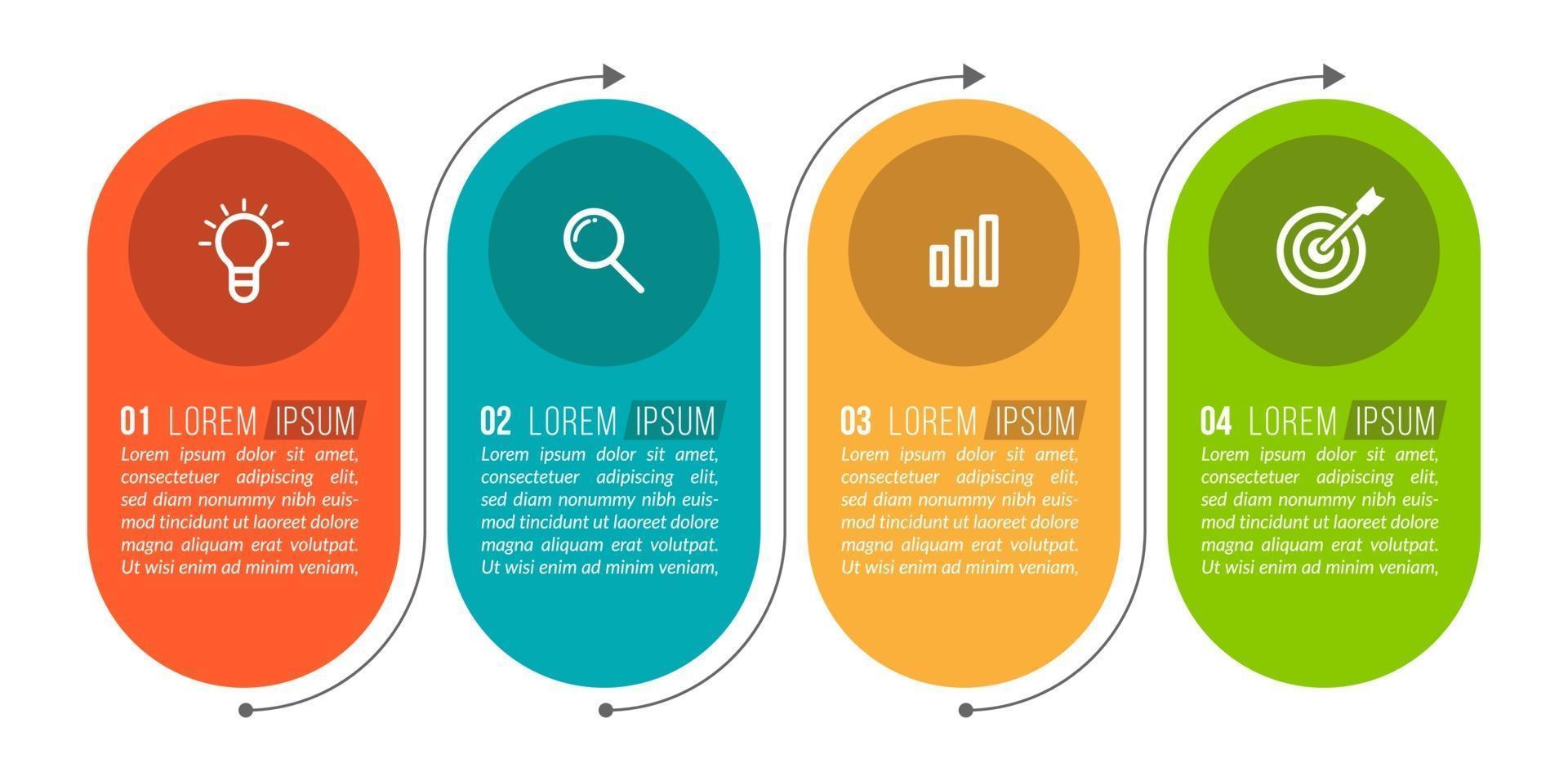 01 LOREM IPSUM

Lorem ipsum dolor sit amet, consectetuer adipiscing elit, sed diam nonummy nibh euismod tincidunt ut laoreet dolore magna aliquam erat volutpat. Ut wisi enim ad minim veniam,

02 LOREM IPSUM

Lorem ipsum dolor sit amet, consectetuer adipiscing elit, sed diam nonummy nibh euismod tincidunt ut laoreet dolore magna aliquam erat volutpat. Ut wisi enim ad minim veniam,

03 LOREM IPSUM

Lorem ipsum dolor sit amet, consectetuer adipiscing elit, sed diam nonummy nibh euismod tincidunt ut laoreet dolore magna aliquam erat volutpat. Ut wisi enim ad minim veniam,

04 LOREM IPSUM

Lorem ipsum dolor sit amet, consectetuer adipiscing elit, sed diam nonummy nibh euismod tincidunt ut laoreet dolore magna aliquam erat volutpat. Ut wisi enim ad minim veniam,