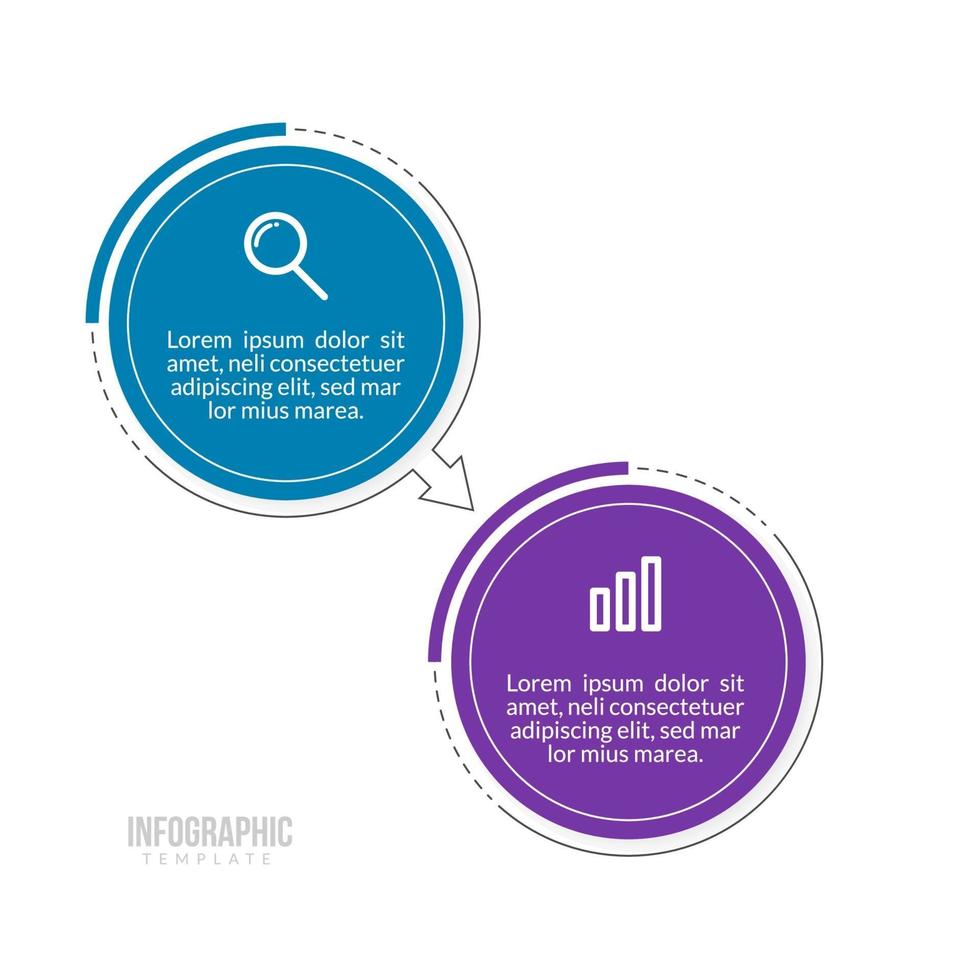 Lorem ipsum dolor sit amet, neli consectetuer adipiscing elit, sed mar lor mius marea.

Lorem ipsum dolor sit amet, neli consectetuer adipiscing elit, sed mar lor mius marea.

INFOGRAPHIC
TEMPLATE