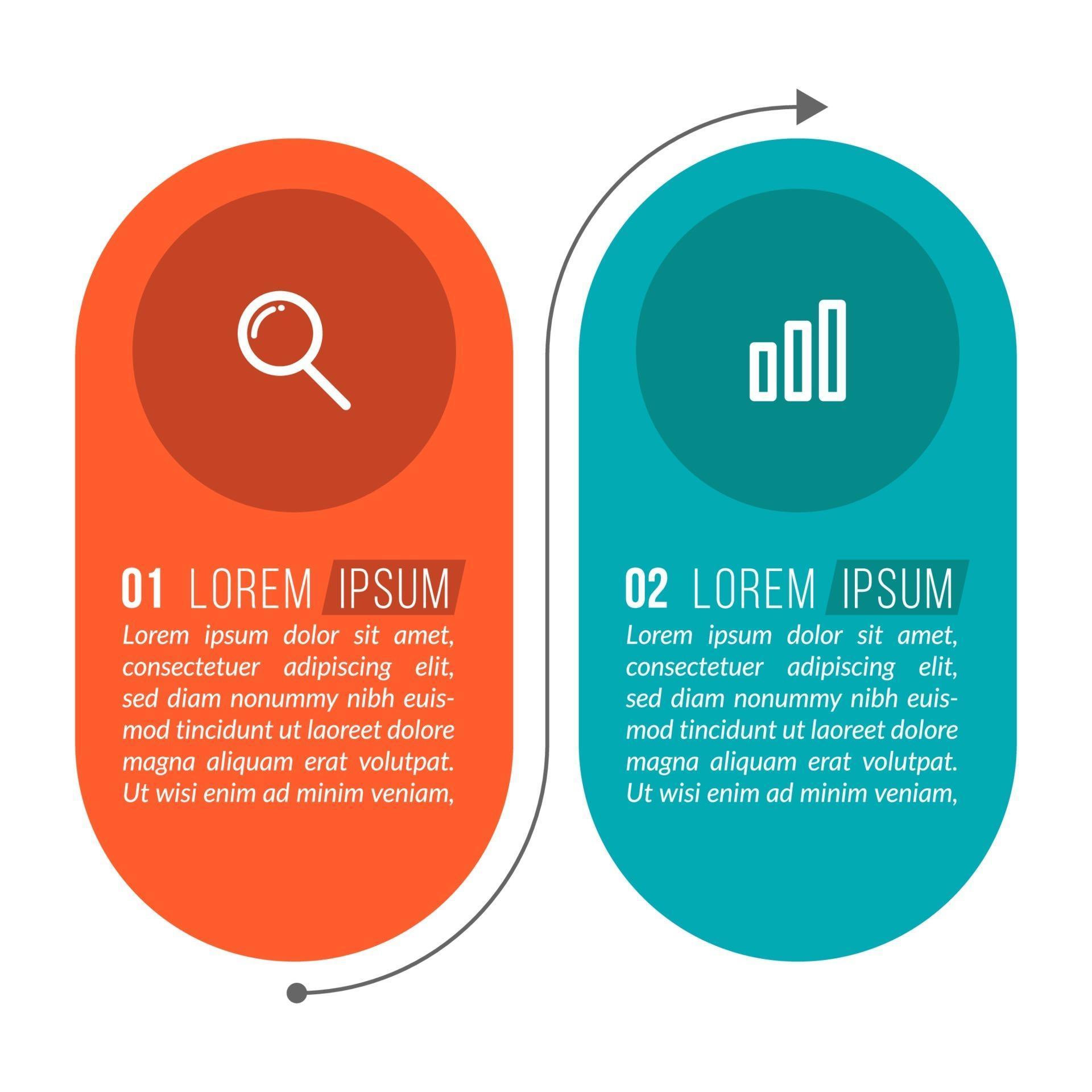 01 LOREM IPSUM

Lorem ipsum dolor sit amet, consectetuer adipiscing elit, sed diam nonummy nibh euismod tincidunt ut laoreet dolore magna aliquam erat volutpat. Ut wisi enim ad minim veniam,

02 LOREM IPSUM

Lorem ipsum dolor sit amet, consectetuer adipiscing elit, sed diam nonummy nibh euismod tincidunt ut laoreet dolore magna aliquam erat volutpat. Ut wisi enim ad minim veniam,