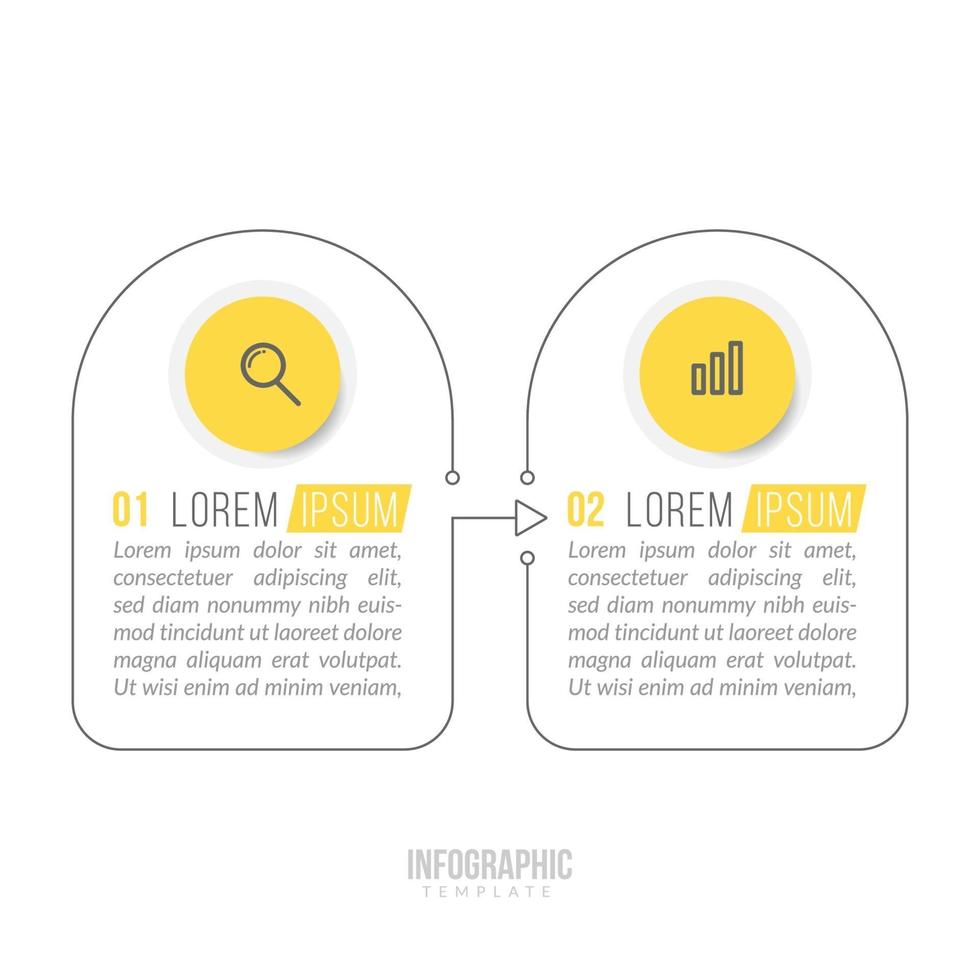 01 LOREM IPSUM

Lorem ipsum dolor sit amet, consectetuer adipiscing elit, sed diam nonummy nibh euismod tincidunt ut laoreet dolore magna aliquam erat volutpat. Ut wisi enim ad minim veniam,

02 LOREM IPSUM

Lorem ipsum dolor sit amet, consectetuer adipiscing elit, sed diam nonummy nibh euismod tincidunt ut laoreet dolore magna aliquam erat volutpat. Ut wisi enim ad minim veniam,

INFOGRAPHIC
TEMPLATE