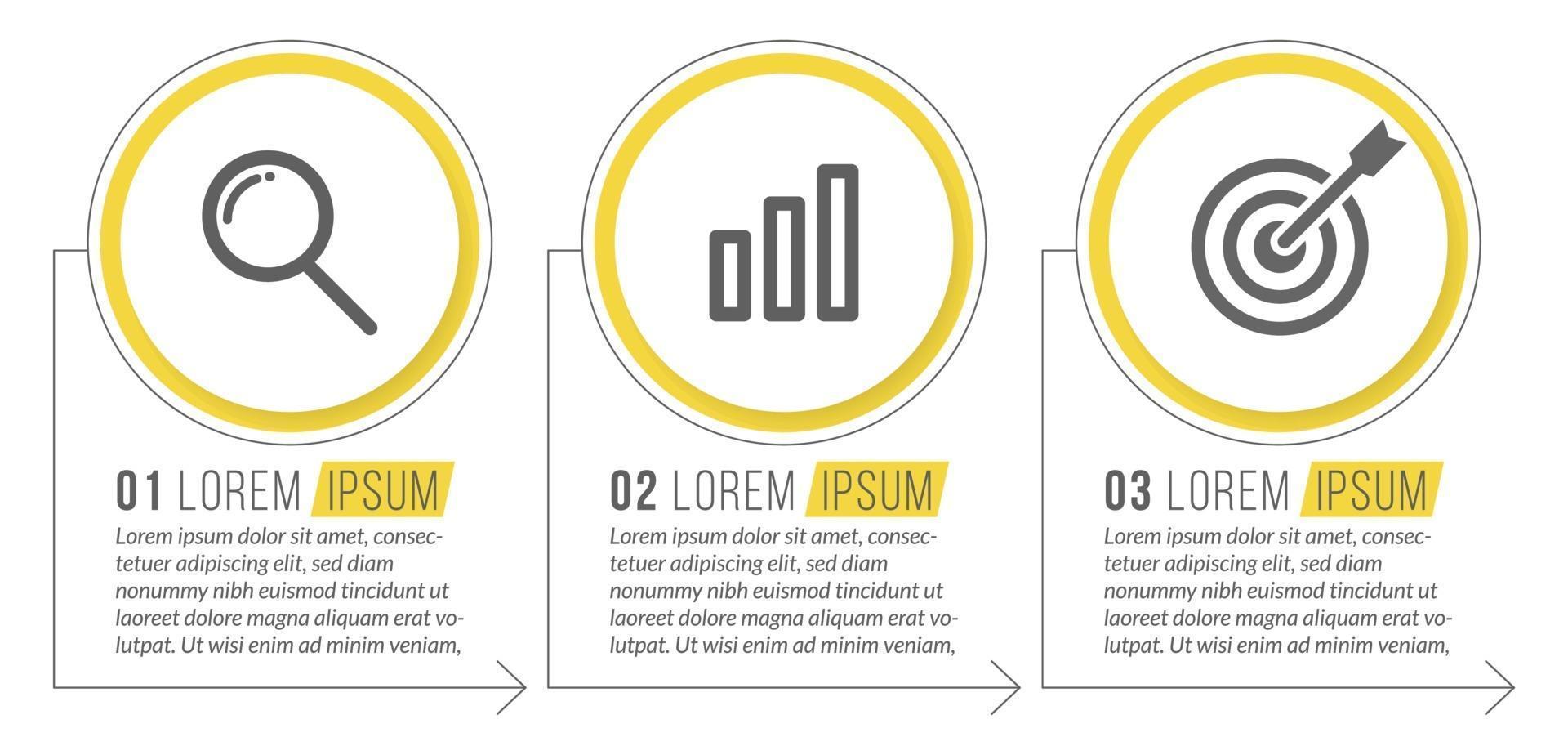 01 LOREM IPSUM

Lorem ipsum dolor sit amet, consectetuer adipiscing elit, sed diam nonummy nibh euismod tincidunt ut laoreet dolore magna aliquam erat volutpat. Ut wisi enim ad minim veniam,

02 LOREM IPSUM

Lorem ipsum dolor sit amet, consectetuer adipiscing elit, sed diam nonummy nibh euismod tincidunt ut laoreet dolore magna aliquam erat volutpat. Ut wisi enim ad minim veniam,

03 LOREM IPSUM

Lorem ipsum dolor sit amet, consectetuer adipiscing elit, sed diam nonummy nibh euismod tincidunt ut laoreet dolore magna aliquam erat volutpat. Ut wisi enim ad minim veniam,