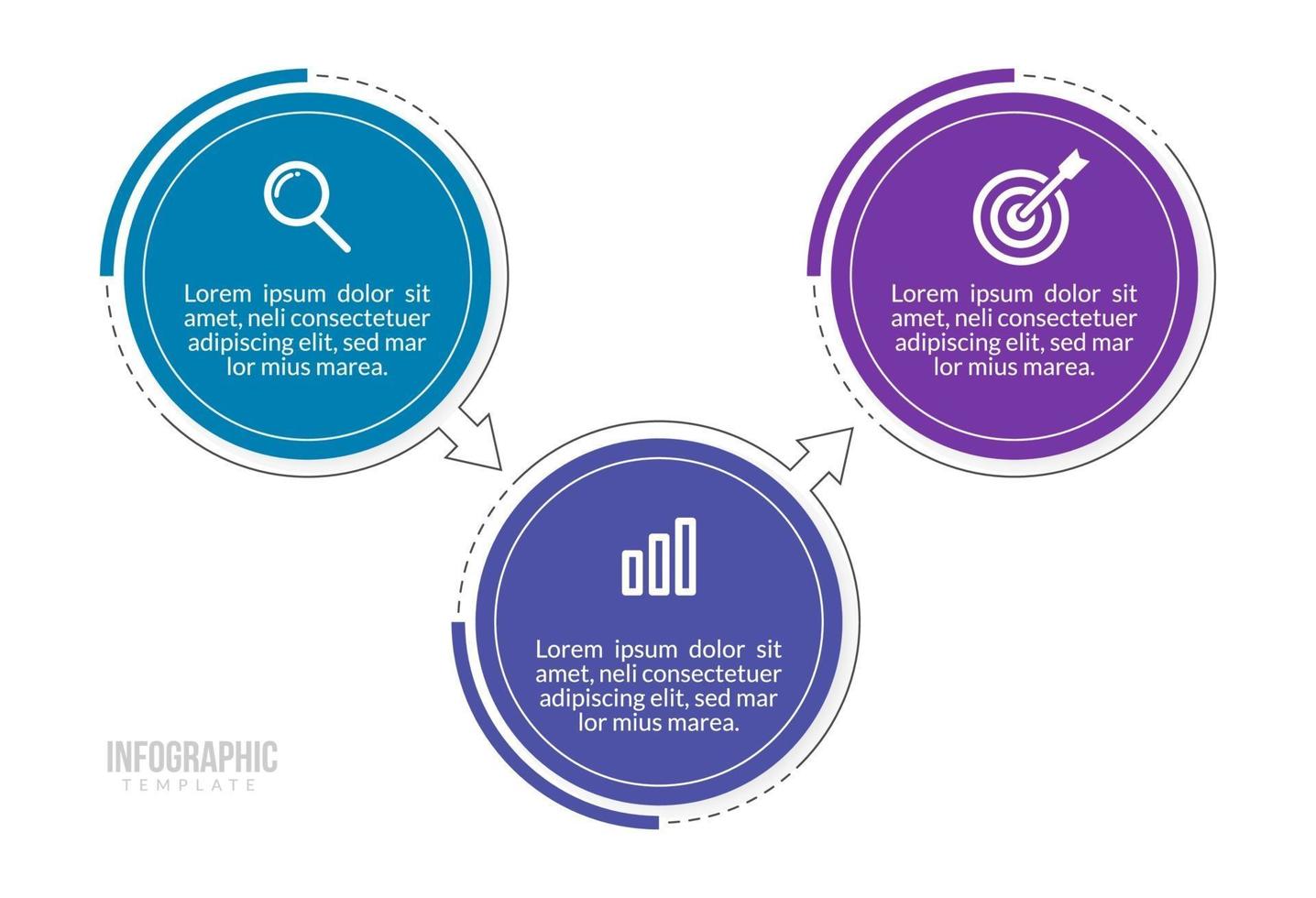 Lorem ipsum dolor sit amet, neli consectetuer adipiscing elit, sed mar lor mius marea.

Lorem ipsum dolor sit amet, neli consectetuer adipiscing elit, sed mar lor mius marea.

Lorem ipsum dolor sit amet, neli consectetuer adipiscing elit, sed mar lor mius marea.

INFOGRAPHIC
TEMPLATE