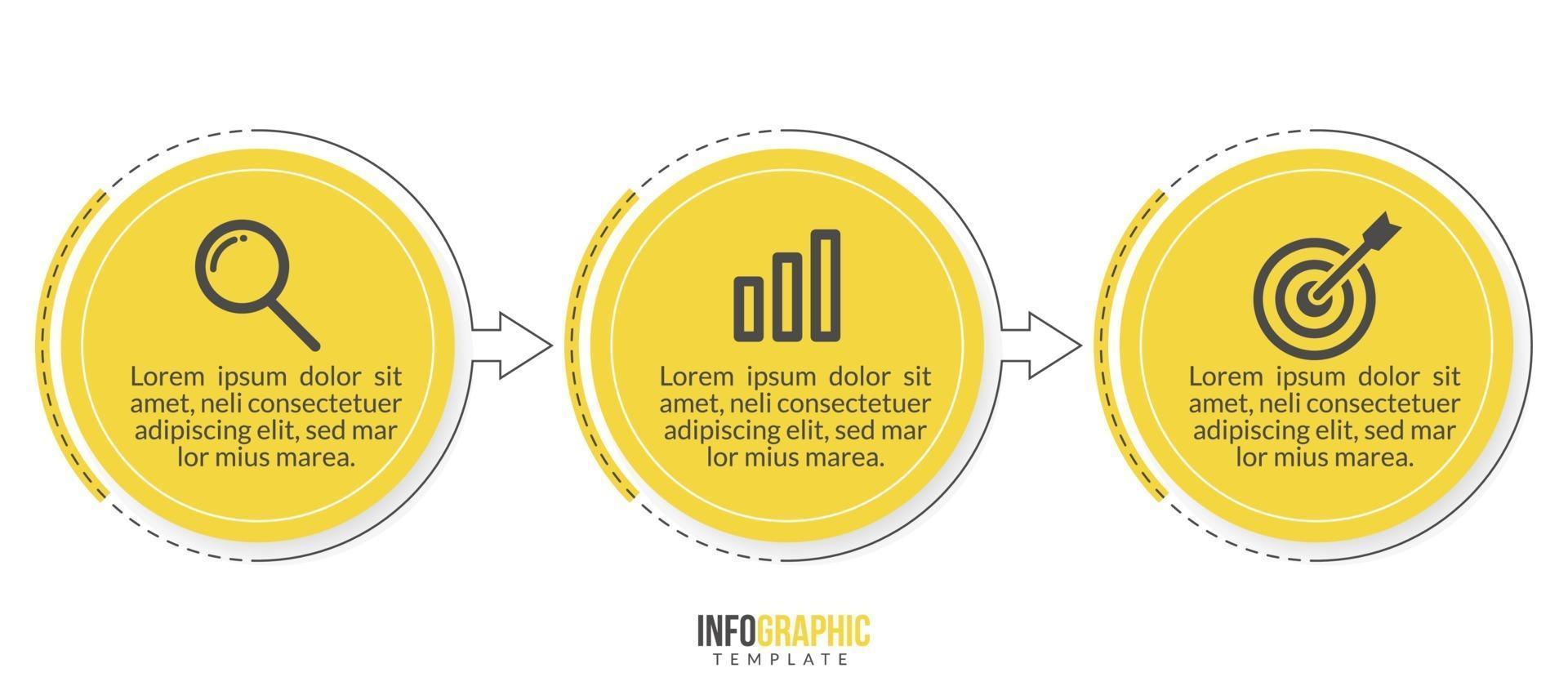 Lorem ipsum dolor sit amet, neli consectetuer adipiscing elit, sed mar lor mius marea.

Lorem ipsum dolor sit amet, neli consectetuer adipiscing elit, sed mar lor mius marea.

Lorem ipsum dolor sit amet, neli consectetuer adipiscing elit, sed mar lor mius marea.

INFOGRAPHIC
TEMPLATE