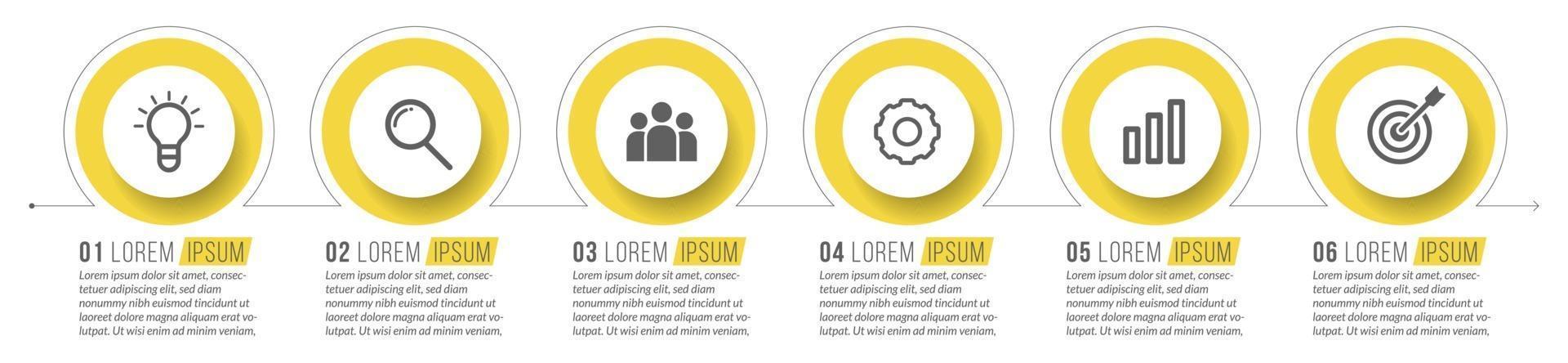 01 LOREM IPSUM
Lorem ipsum dolor sit amet, consectetuer adipiscing elit, sed diam nonummy nibh euismod tincidunt ut laoreet dolore magna aliquam erat volutpat. Ut wisi enim ad minim veniam,

02 LOREM IPSUM
Lorem ipsum dolor sit amet, consectetuer adipiscing elit, sed diam nonummy nibh euismod tincidunt ut laoreet dolore magna aliquam erat volutpat. Ut wisi enim ad minim veniam,

03 LOREM IPSUM
Lorem ipsum dolor sit amet, consectetuer adipiscing elit, sed diam nonummy nibh euismod tincidunt ut laoreet dolore magna aliquam erat volutpat. Ut wisi enim ad minim veniam,

04 LOREM IPSUM
Lorem ipsum dolor sit amet, consectetuer adipiscing elit, sed diam nonummy nibh euismod tincidunt ut laoreet dolore magna aliquam erat volutpat. Ut wisi enim ad minim veniam,

05 LOREM IPSUM
Lorem ipsum dolor sit amet, consectetuer adipiscing elit, sed diam nonummy nibh euismod tincidunt ut laoreet dolore magna aliquam erat volutpat. Ut wisi enim ad minim veniam,

06 LOREM IPSUM
Lorem ipsum dolor sit amet, consectetuer adipiscing elit, sed diam nonummy nibh euismod tincidunt ut laoreet dolore magna aliquam erat volutpat. Ut wisi enim ad minim veniam,