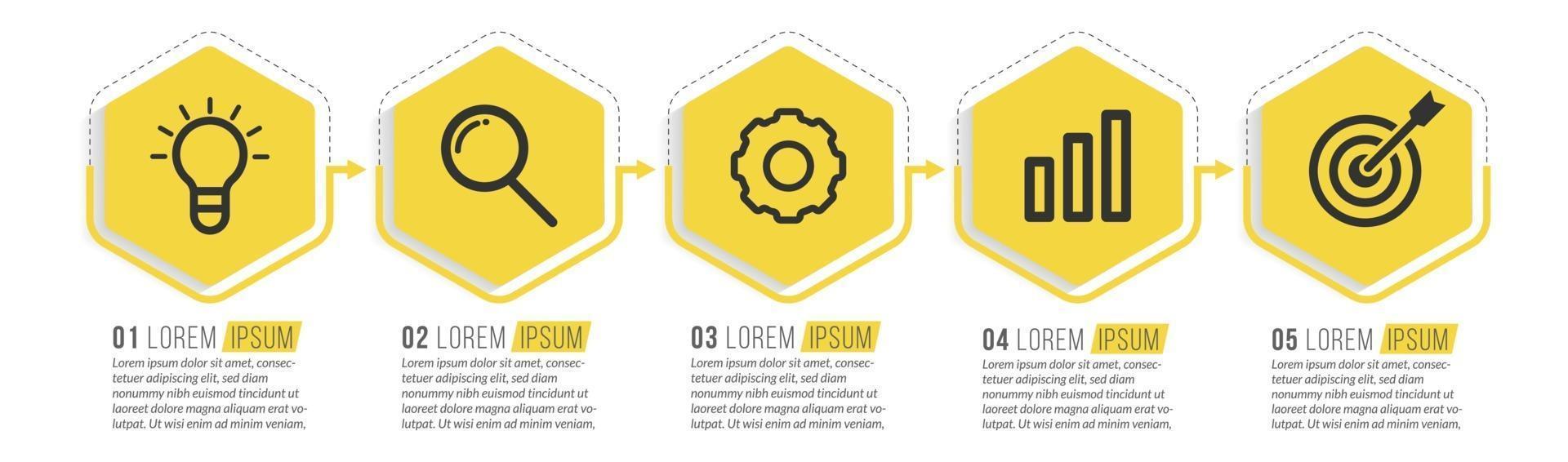 01 LOREM IPSUM

Lorem ipsum dolor sit amet, consectetuer adipiscing elit, sed diam nonummy nibh euismod tincidunt ut laoreet dolore magna aliquam erat volutpat. Ut wisi enim ad minim veniam,

02 LOREM IPSUM

Lorem ipsum dolor sit amet, consectetuer adipiscing elit, sed diam nonummy nibh euismod tincidunt ut laoreet dolore magna aliquam erat volutpat. Ut wisi enim ad minim veniam,

03 LOREM IPSUM

Lorem ipsum dolor sit amet, consectetuer adipiscing elit, sed diam nonummy nibh euismod tincidunt ut laoreet dolore magna aliquam erat volutpat. Ut wisi enim ad minim veniam,

04 LOREM IPSUM

Lorem ipsum dolor sit amet, consectetuer adipiscing elit, sed diam nonummy nibh euismod tincidunt ut laoreet dolore magna aliquam erat volutpat. Ut wisi enim ad minim veniam,

05 LOREM IPSUM

Lorem ipsum dolor sit amet, consectetuer adipiscing elit, sed diam nonummy nibh euismod tincidunt ut laoreet dolore magna aliquam erat volutpat. Ut wisi enim ad minim veniam,