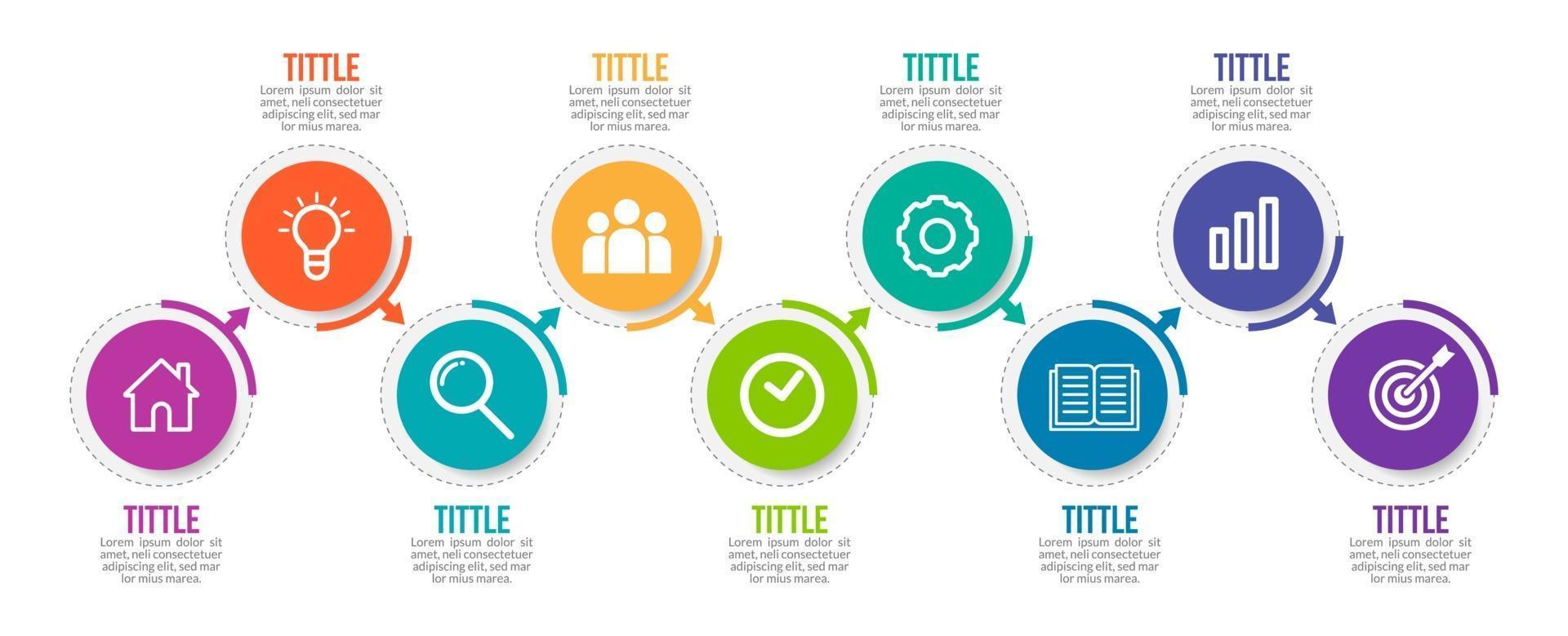 TITTLE
Lorem ipsum dolor sit amet, neli consectetuer adipiscing elit, sed mar lor mius marea.

TITTLE
Lorem ipsum dolor sit amet, neli consectetuer adipiscing elit, sed mar lor mius marea.

TITTLE
Lorem ipsum dolor sit amet, neli consectetuer adipiscing elit, sed mar lor mius marea.

TITTLE
Lorem ipsum dolor sit amet, neli consectetuer adipiscing elit, sed mar lor mius marea.

TITTLE
Lorem ipsum dolor sit amet, neli consectetuer adipiscing elit, sed mar lor mius marea.

TITTLE
Lorem ipsum dolor sit amet, neli consectetuer adipiscing elit, sed mar lor mius marea.

TITTLE
Lorem ipsum dolor sit amet, neli consectetuer adipiscing elit, sed mar lor mius marea.

TITTLE
Lorem ipsum dolor sit amet, neli consectetuer adipiscing elit, sed mar lor mius marea.

TITTLE
Lorem ipsum dolor sit amet, neli consectetuer adipiscing elit, sed mar lor mius marea.