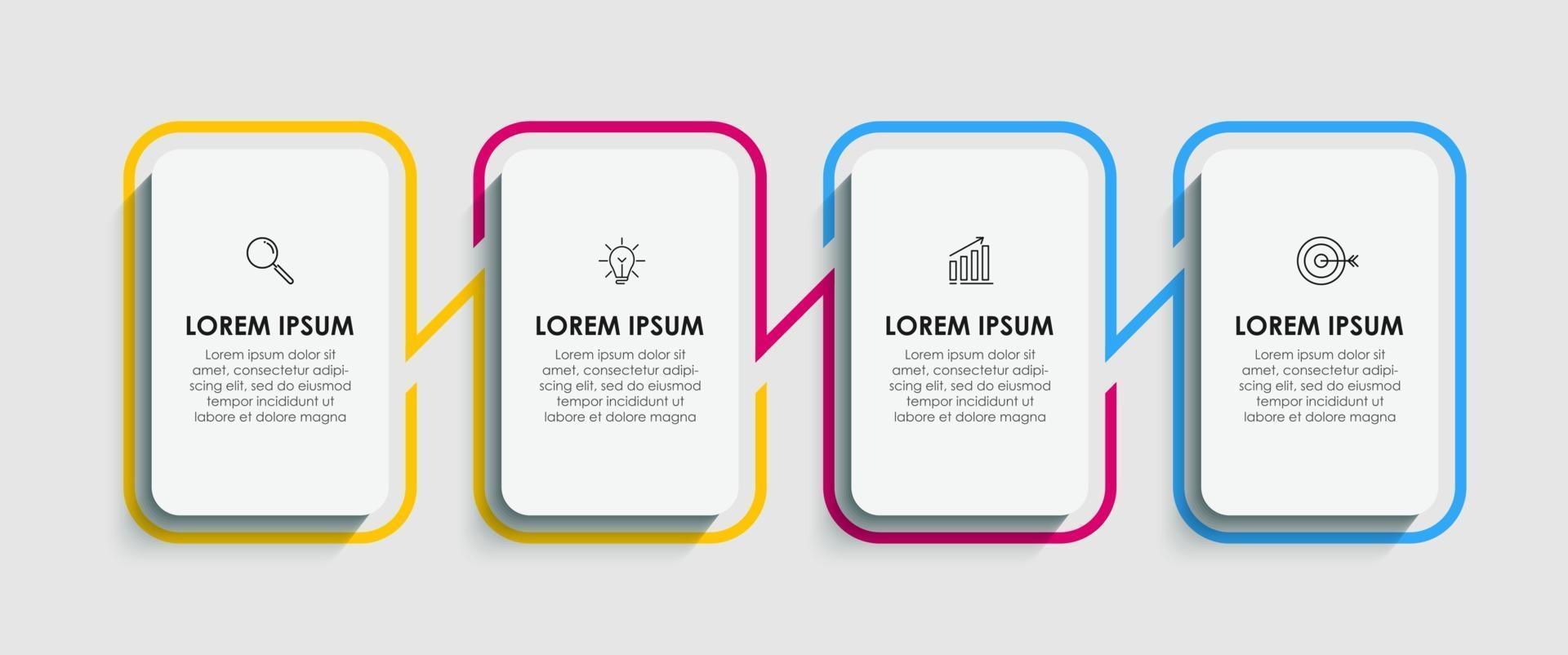 LOREM IPSUM

Lorem ipsum dolor sit amet, consectetur adipiscing elit, sed do eiusmod tempor incididunt ut labore et dolore magna

LOREM IPSUM

Lorem ipsum dolor sit amet, consectetur adipiscing elit, sed do eiusmod tempor incididunt ut labore et dolore magna

LOREM IPSUM

Lorem ipsum dolor sit amet, consectetur adipiscing elit, sed do eiusmod tempor incididunt ut labore et dolore magna

LOREM IPSUM

Lorem ipsum dolor sit amet, consectetur adipiscing elit, sed do eiusmod tempor incididunt ut labore et dolore magna