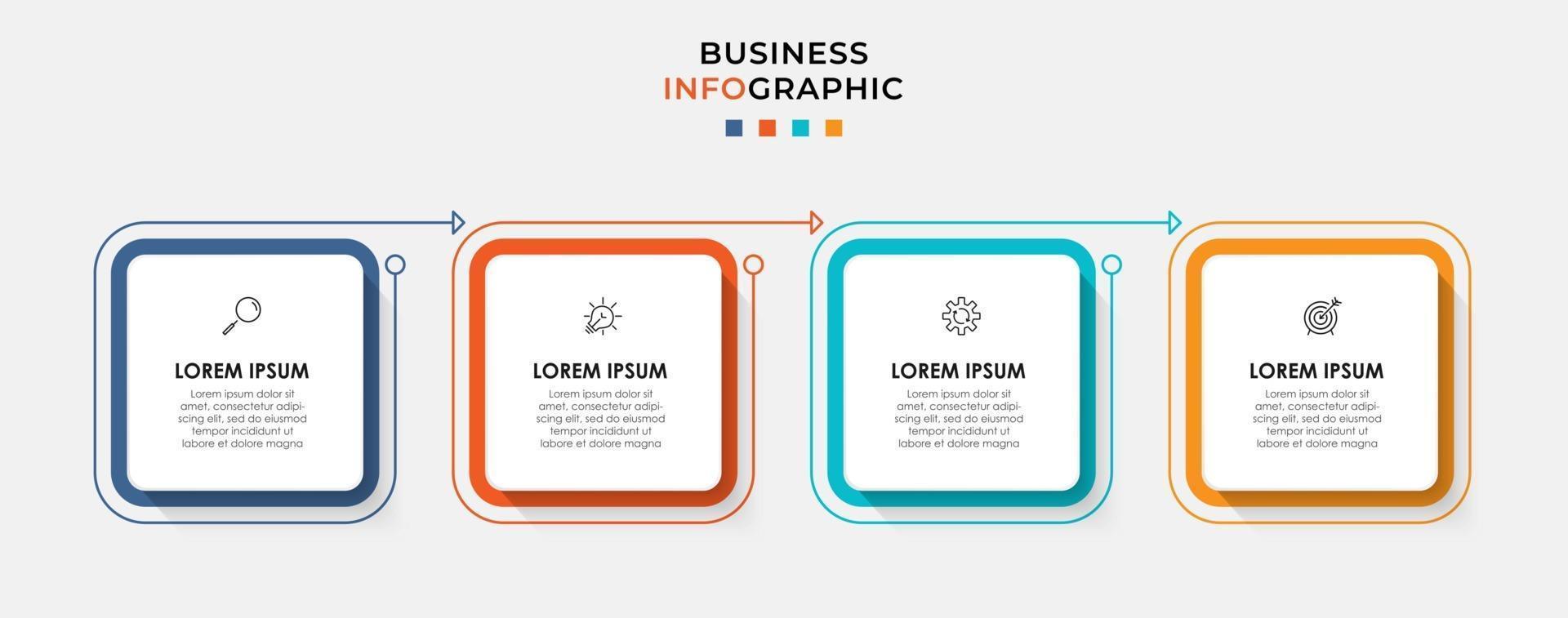 BUSINESS
INFOGRAPHIC

LOREM IPSUM
Lorem ipsum dolor sit amet, consectetur adipiscing elit, sed do eiusmod tempor incididunt ut labore et dolore magna

LOREM IPSUM
Lorem ipsum dolor sit amet, consectetur adipiscing elit, sed do eiusmod tempor incididunt ut labore et dolore magna

LOREM IPSUM
Lorem ipsum dolor sit amet, consectetur adipiscing elit, sed do eiusmod tempor incididunt ut labore et dolore magna

LOREM IPSUM
Lorem ipsum dolor sit amet, consectetur adipiscing elit, sed do eiusmod tempor incididunt ut labore et dolore magna