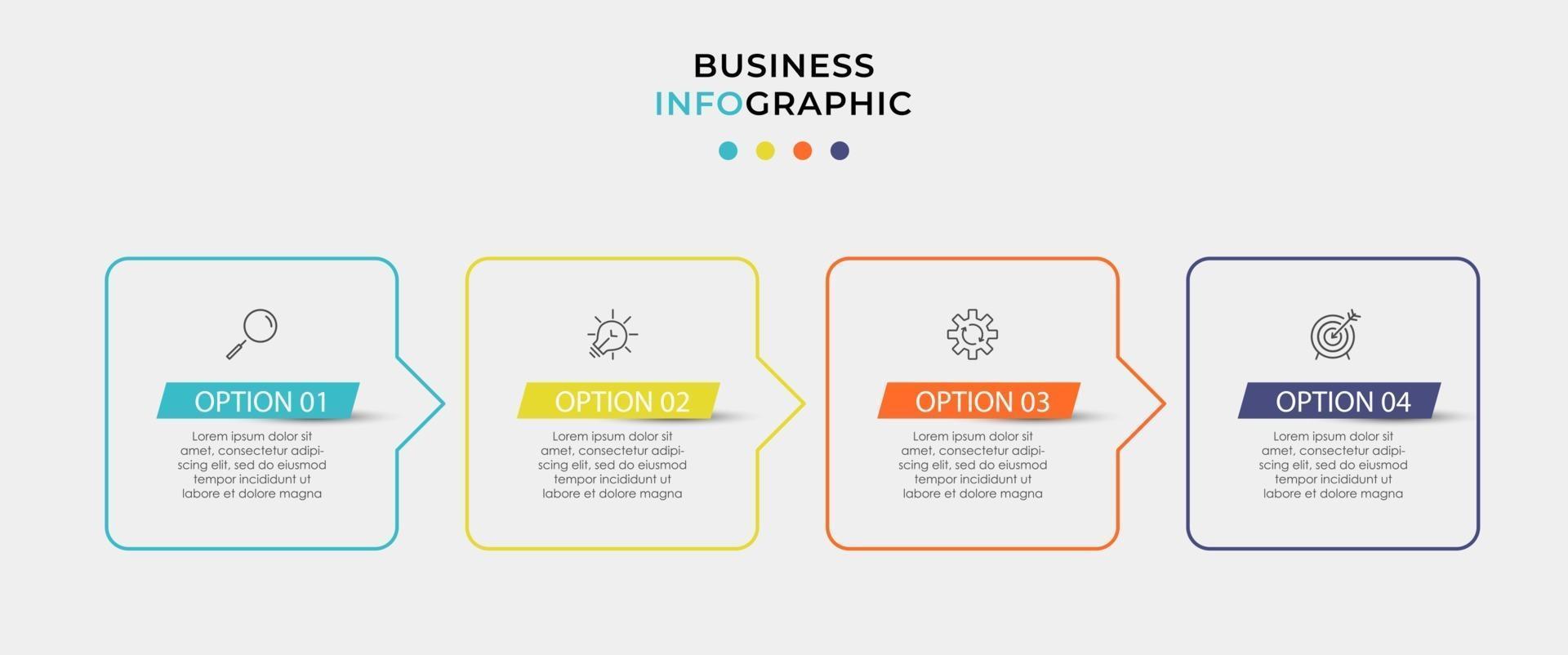 BUSINESS
INFOGRAPHIC

OPTION 01

Lorem ipsum dolor sit amet, consectetur adipiscing elit, sed do eiusmod tempor incididunt ut labore et dolore magna

OPTION 02

Lorem ipsum dolor sit amet, consectetur adipiscing elit, sed do eiusmod tempor incididunt ut labore et dolore magna

OPTION 03

Lorem ipsum dolor sit amet, consectetur adipiscing elit, sed do eiusmod tempor incididunt ut labore et dolore magna

OPTION 04

Lorem ipsum dolor sit amet, consectetur adipiscing elit, sed do eiusmod tempor incididunt ut labore et dolore magna