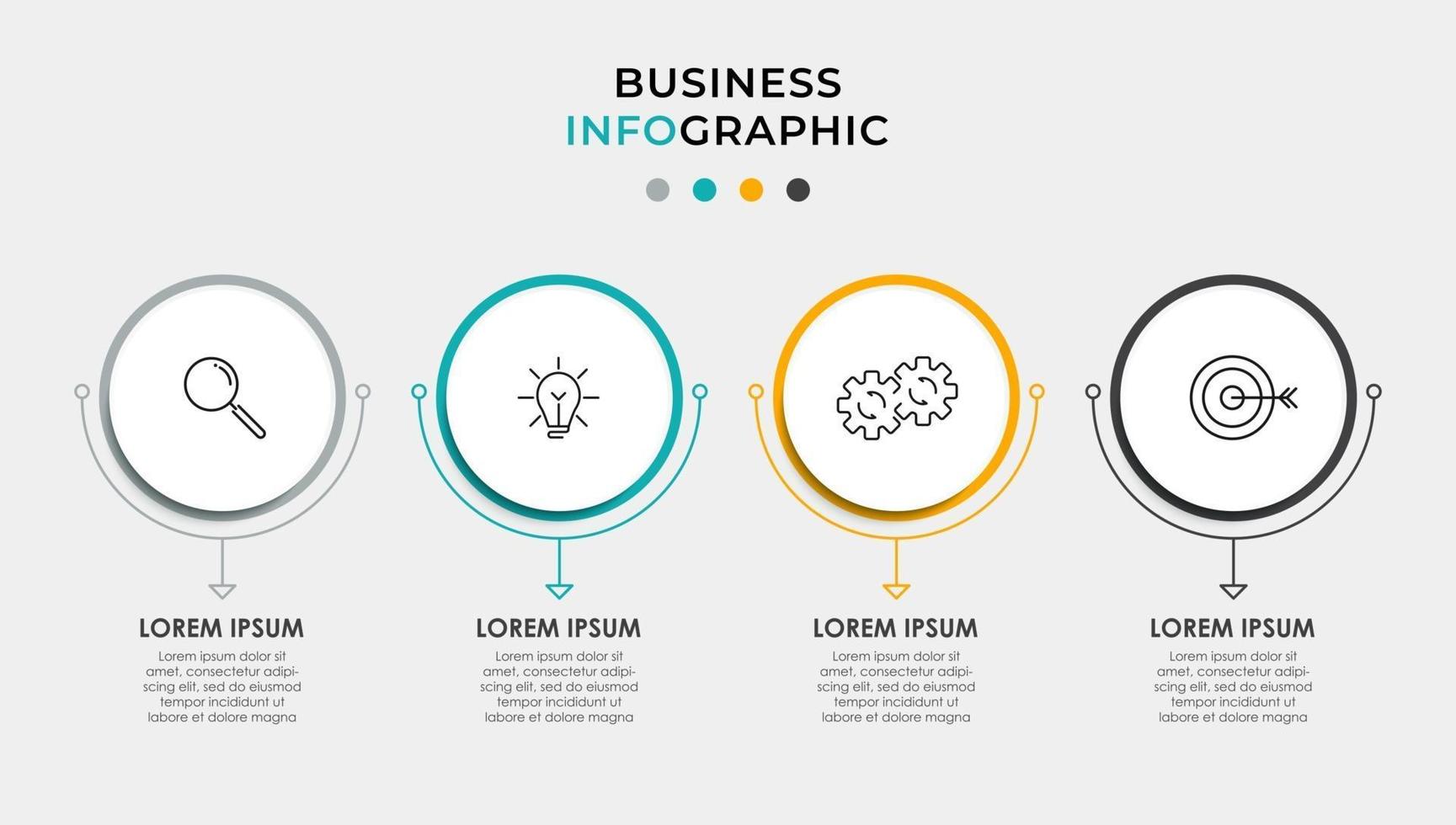 BUSINESS
INFOGRAPHIC

LOREM IPSUM

Lorem ipsum dolor sit amet, consectetur adipiscing elit, sed do eiusmod tempor incididunt ut labore et dolore magna

LOREM IPSUM

Lorem ipsum dolor sit amet, consectetur adipiscing elit, sed do eiusmod tempor incididunt ut labore et dolore magna

LOREM IPSUM

Lorem ipsum dolor sit amet, consectetur adipiscing elit, sed do eiusmod tempor incididunt ut labore et dolore magna

LOREM IPSUM

Lorem ipsum dolor sit amet, consectetur adipiscing elit, sed do eiusmod tempor incididunt ut labore et dolore magna