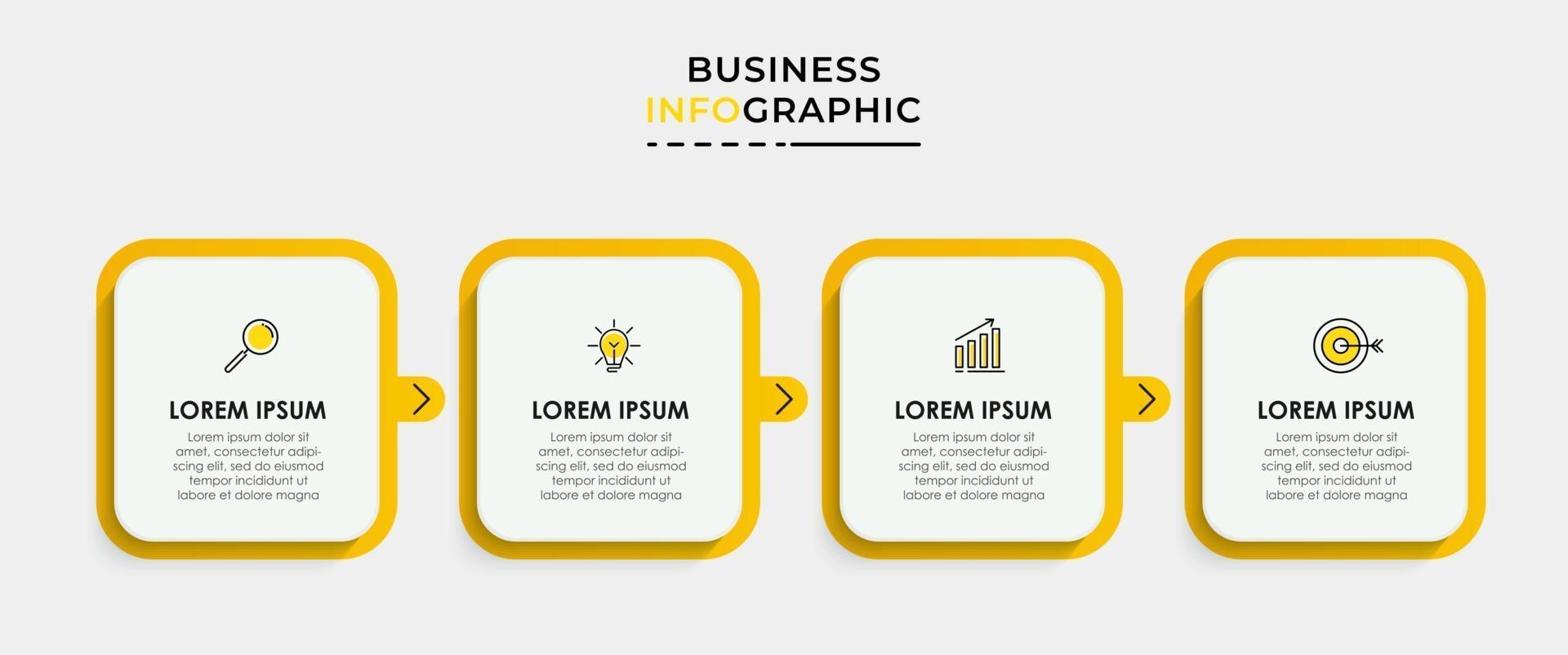 BUSINESS
INFOGRAPHIC

LOREM IPSUM

Lorem ipsum dolor sit amet, consectetur adipiscing elit, sed do eiusmod tempor incididunt ut labore et dolore magna

LOREM IPSUM

Lorem ipsum dolor sit amet, consectetur adipiscing elit, sed do eiusmod tempor incididunt ut labore et dolore magna

LOREM IPSUM

Lorem ipsum dolor sit amet, consectetur adipiscing elit, sed do eiusmod tempor incididunt ut labore et dolore magna

LOREM IPSUM

Lorem ipsum dolor sit amet, consectetur adipiscing elit, sed do eiusmod tempor incididunt ut labore et dolore magna