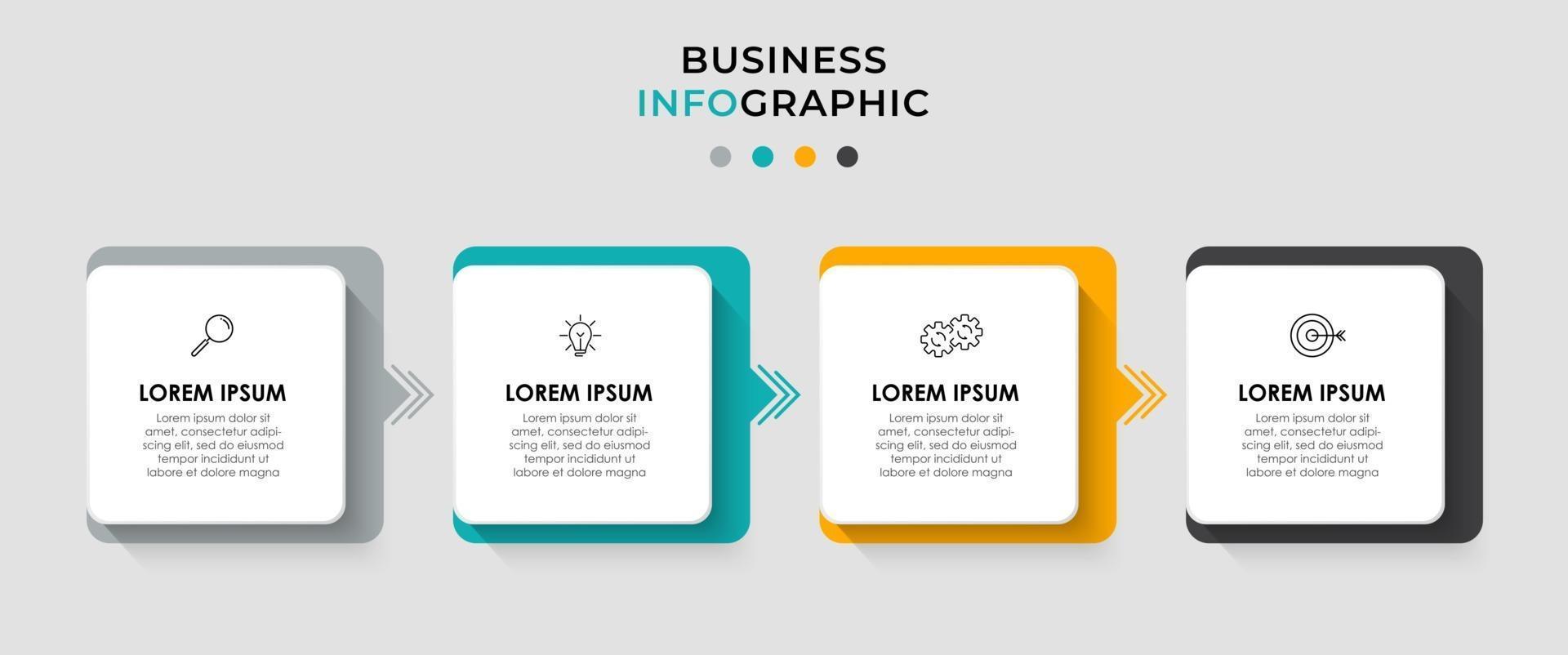 BUSINESS
INFOGRAPHIC

LOREM IPSUM
Lorem ipsum dolor sit amet, consectetur adipiscing elit, sed do eiusmod tempor incididunt ut labore et dolore magna

LOREM IPSUM
Lorem ipsum dolor sit amet, consectetur adipiscing elit, sed do eiusmod tempor incididunt ut labore et dolore magna

LOREM IPSUM
Lorem ipsum dolor sit amet, consectetur adipiscing elit, sed do eiusmod tempor incididunt ut labore et dolore magna

LOREM IPSUM
Lorem ipsum dolor sit amet, consectetur adipiscing elit, sed do eiusmod tempor incididunt ut labore et dolore magna