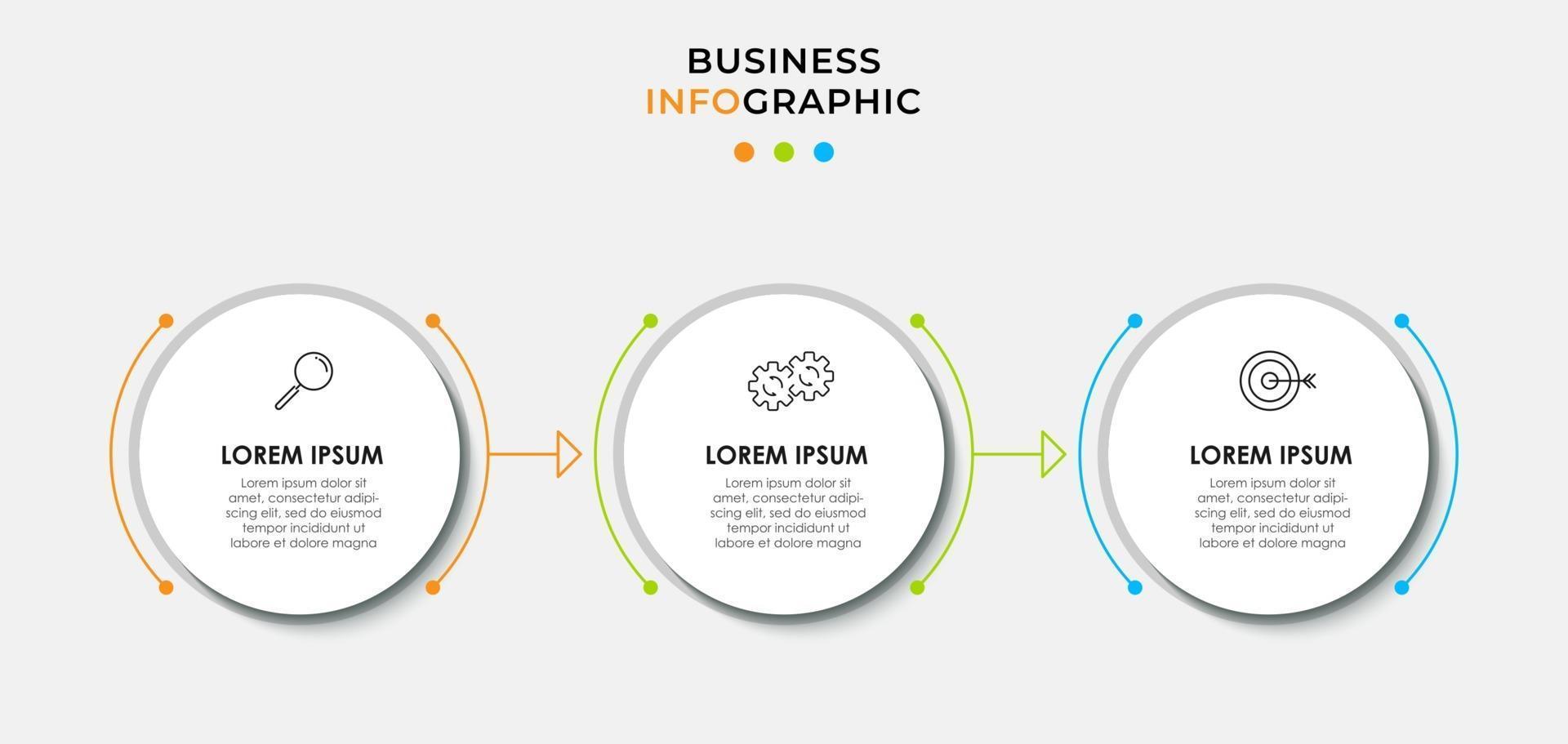 BUSINESS
INFOGRAPHIC

LOREM IPSUM
Lorem ipsum dolor sit amet, consectetur adipiscing elit, sed do eiusmod tempor incididunt ut labore et dolore magna

LOREM IPSUM
Lorem ipsum dolor sit amet, consectetur adipiscing elit, sed do eiusmod tempor incididunt ut labore et dolore magna

LOREM IPSUM
Lorem ipsum dolor sit amet, consectetur adipiscing elit, sed do eiusmod tempor incididunt ut labore et dolore magna