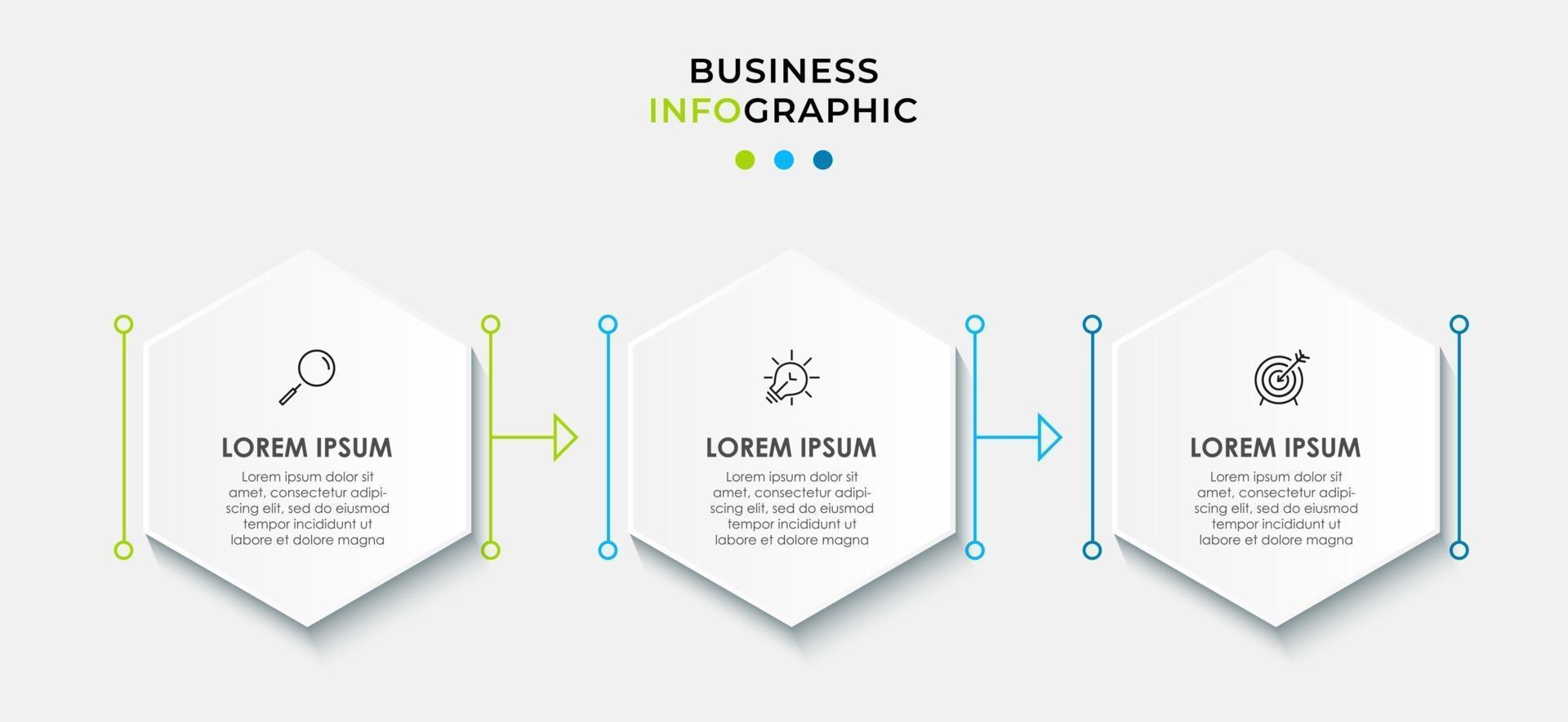 BUSINESS
INFOGRAPHIC

LOREM IPSUM

Lorem ipsum dolor sit amet, consectetur adipiscing elit, sed do eiusmod tempor incididunt ut labore et dolore magna

LOREM IPSUM

Lorem ipsum dolor sit amet, consectetur adipiscing elit, sed do eiusmod tempor incididunt ut labore et dolore magna

LOREM IPSUM

Lorem ipsum dolor sit amet, consectetur adipiscing elit, sed do eiusmod tempor incididunt ut labore et dolore magna