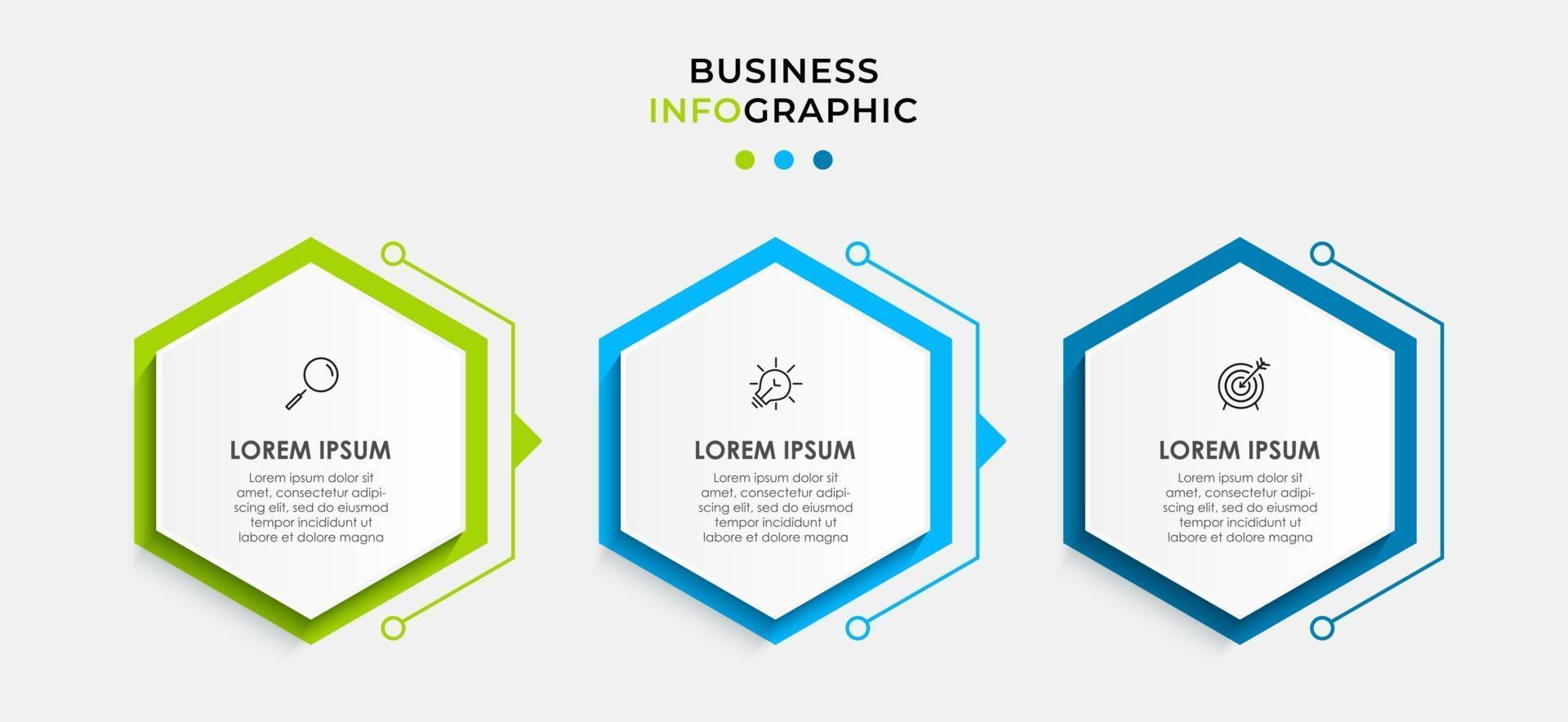 BUSINESS
INFOGRAPHIC

LOREM IPSUM
Lorem ipsum dolor sit amet, consectetur adipiscing elit, sed do eiusmod tempor incididunt ut labore et dolore magna

LOREM IPSUM
Lorem ipsum dolor sit amet, consectetur adipiscing elit, sed do eiusmod tempor incididunt ut labore et dolore magna

LOREM IPSUM
Lorem ipsum dolor sit amet, consectetur adipiscing elit, sed do eiusmod tempor incididunt ut labore et dolore magna