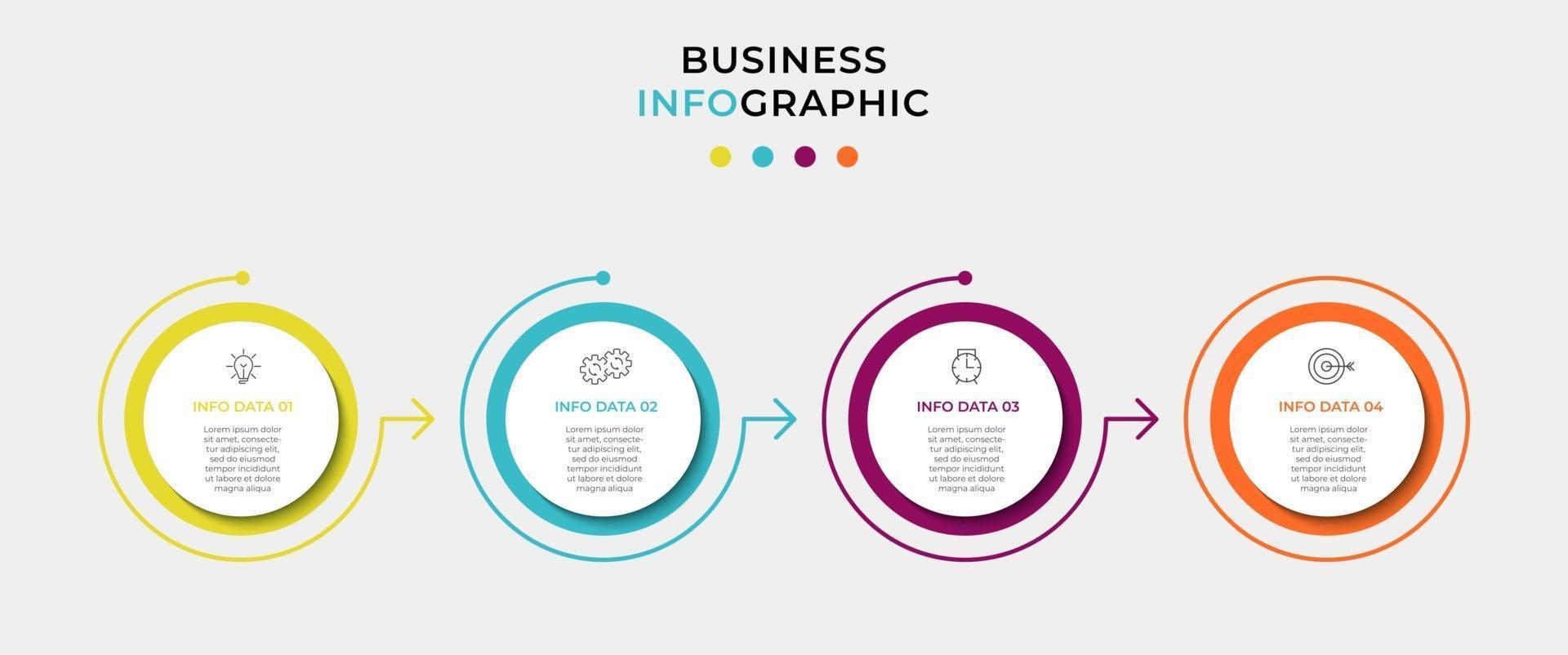 BUSINESS
INFOGRAPHIC

INFO DATA 01

Lorem ipsum dolor sit amet, consectetur adipiscing elit, sed do eiusmod tempor incididunt ut labore et dolore magna aliqua

INFO DATA 02

Lorem ipsum dolor sit amet, consectetur adipiscing elit, sed do eiusmod tempor incididunt ut labore et dolore magna aliqua

INFO DATA 03

Lorem ipsum dolor sit amet, consectetur adipiscing elit, sed do eiusmod tempor incididunt ut labore et dolore magna aliqua

INFO DATA 04

Lorem ipsum dolor sit amet, consectetur adipiscing elit, sed do eiusmod tempor incididunt ut labore et dolore magna aliqua