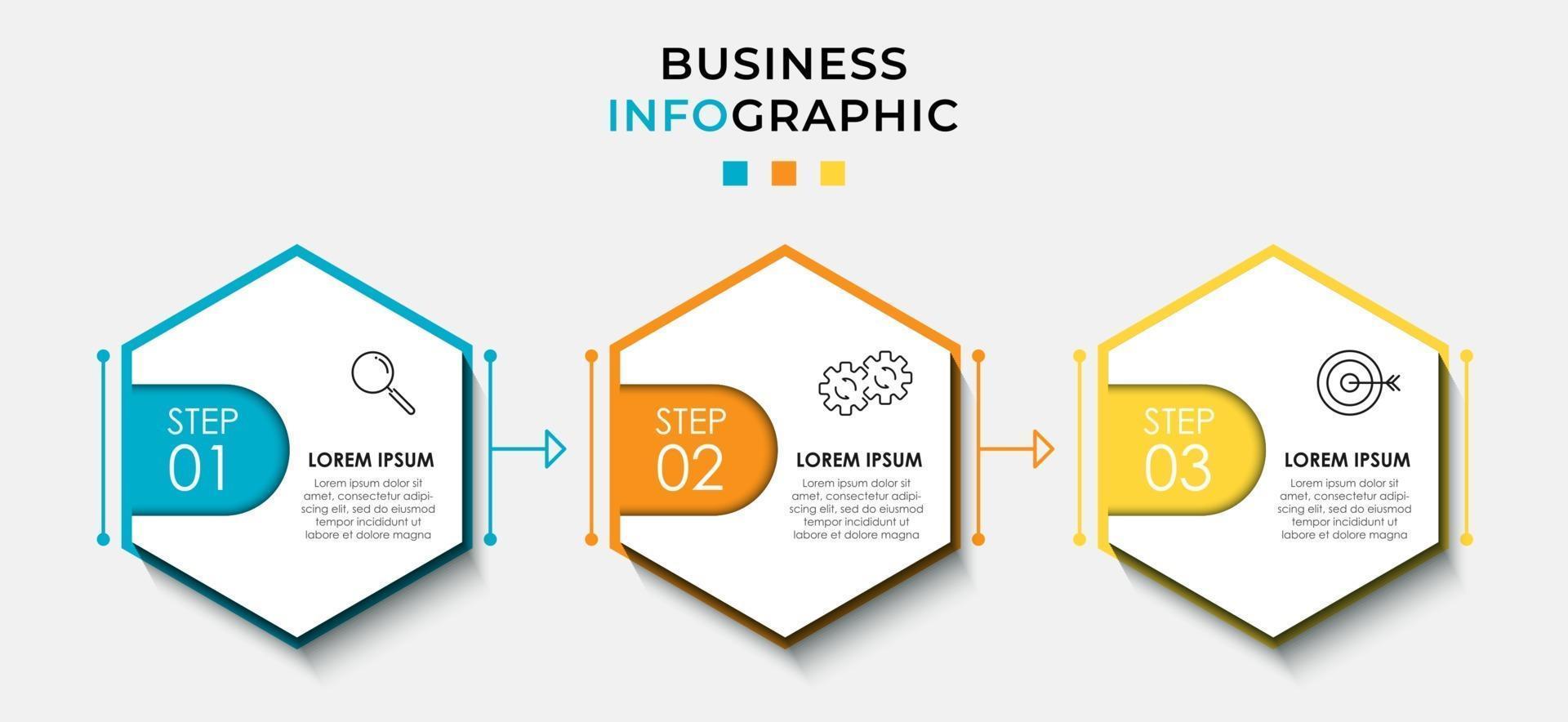 BUSINESS
INFOGRAPHIC

STEP
01

LOREM IPSUM

Lorem ipsum dolor sit amet, consectetur adipiscing elit, sed do eiusmod tempor incididunt ut labore et dolore magna

STEP
02

LOREM IPSUM

Lorem ipsum dolor sit amet, consectetur adipiscing elit, sed do eiusmod tempor incididunt ut labore et dolore magna

STEP
03

LOREM IPSUM

Lorem ipsum dolor sit amet, consectetur adipiscing elit, sed do eiusmod tempor incididunt ut labore et dolore magna