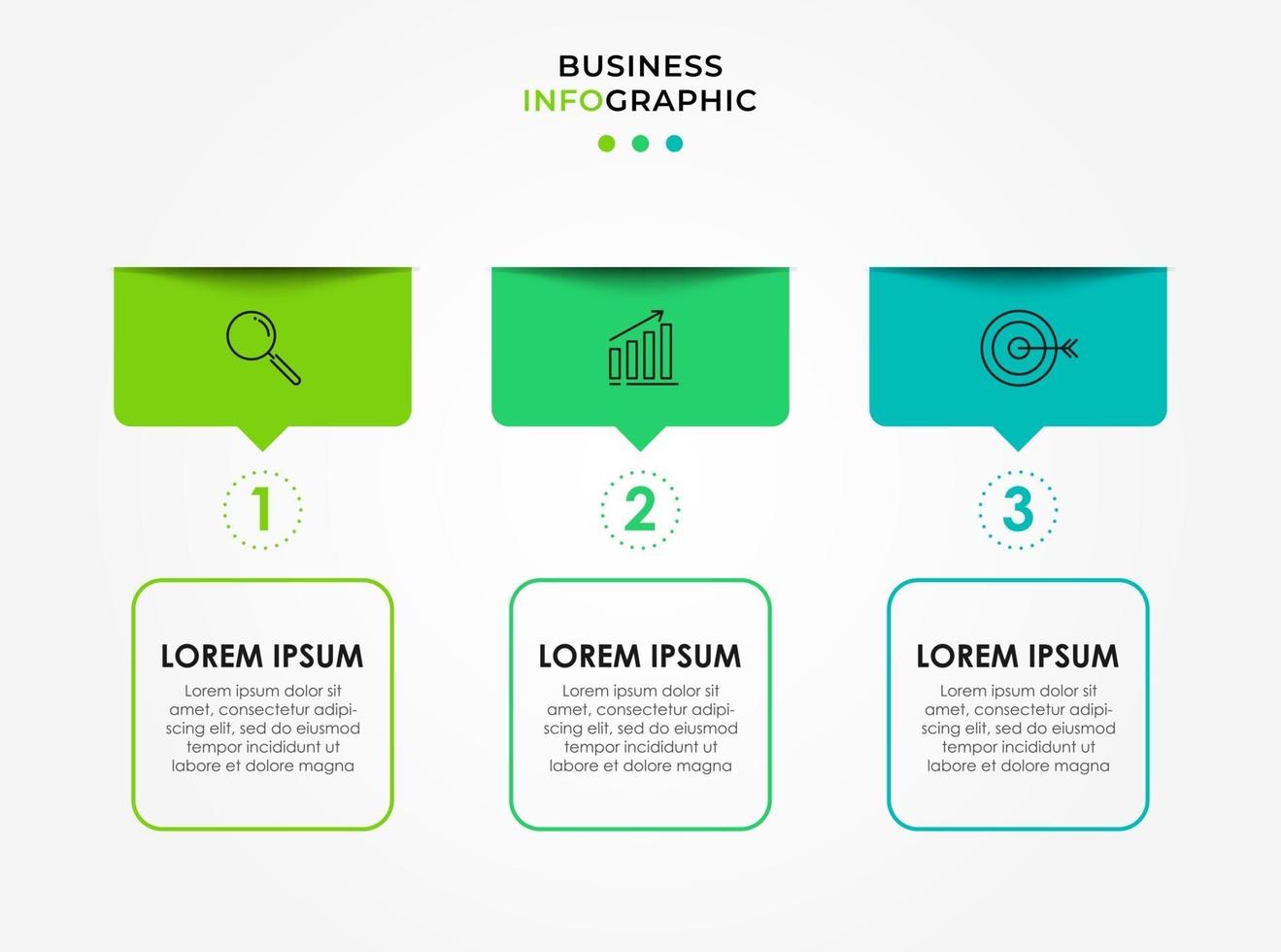 BUSINESS
INFOGRAPHIC

1

LOREM IPSUM

Lorem ipsum dolor sit amet, consectetur adipiscing elit, sed do eiusmod tempor incididunt ut labore et dolore magna

2

LOREM IPSUM

Lorem ipsum dolor sit amet, consectetur adipiscing elit, sed do eiusmod tempor incididunt ut labore et dolore magna

3

LOREM IPSUM

Lorem ipsum dolor sit amet, consectetur adipiscing elit, sed do eiusmod tempor incididunt ut labore et dolore magna