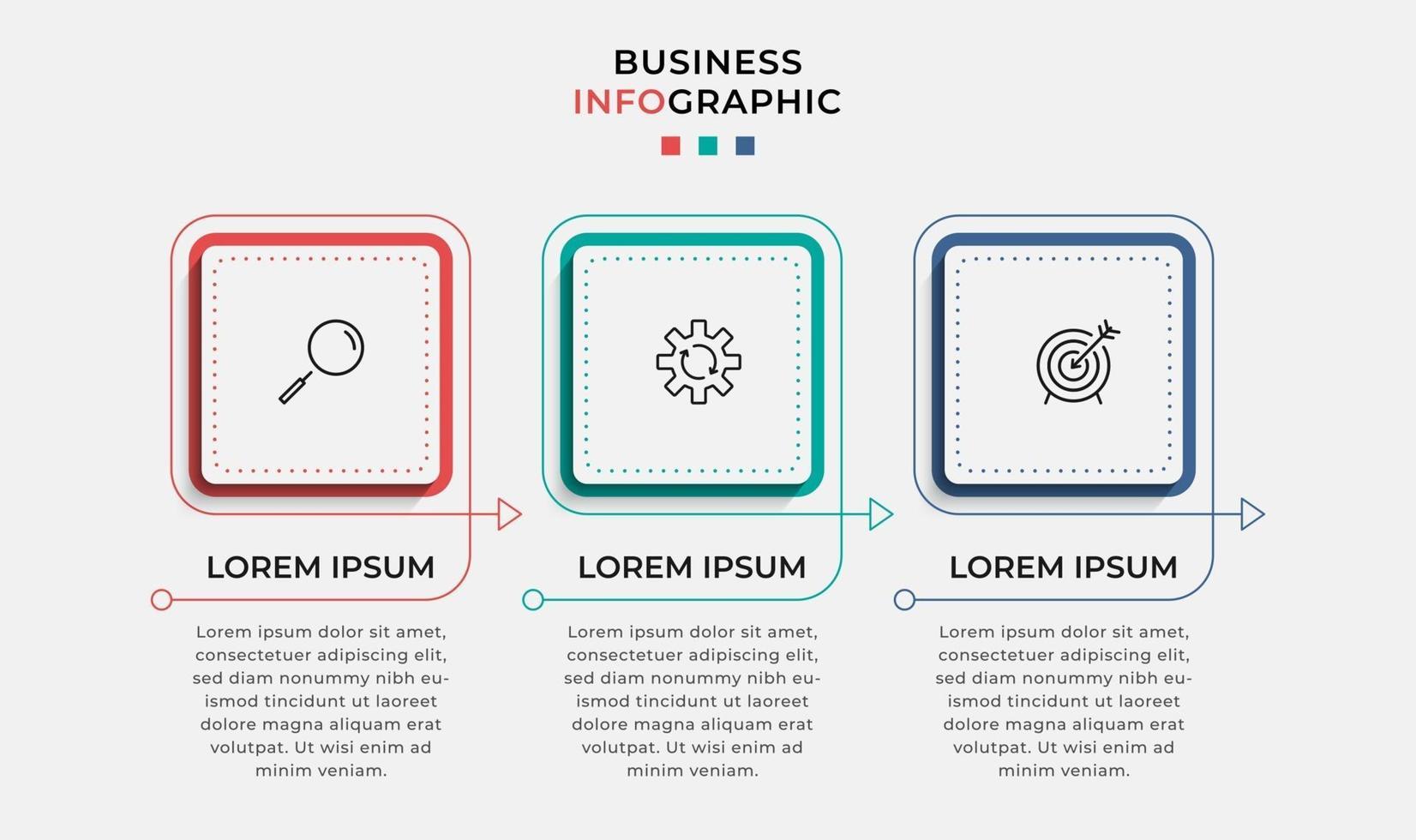 BUSINESS
INFOGRAPHIC

LOREM IPSUM

Lorem ipsum dolor sit amet, consectetuer adipiscing elit, sed diam nonummy nibh euismod tincidunt ut laoreet dolore magna aliquam erat volutpat. Ut wisi enim ad minim veniam.

LOREM IPSUM

Lorem ipsum dolor sit amet, consectetuer adipiscing elit, sed diam nonummy nibh euismod tincidunt ut laoreet dolore magna aliquam erat volutpat. Ut wisi enim ad minim veniam.

LOREM IPSUM

Lorem ipsum dolor sit amet, consectetuer adipiscing elit, sed diam nonummy nibh euismod tincidunt ut laoreet dolore magna aliquam erat volutpat. Ut wisi enim ad minim veniam.