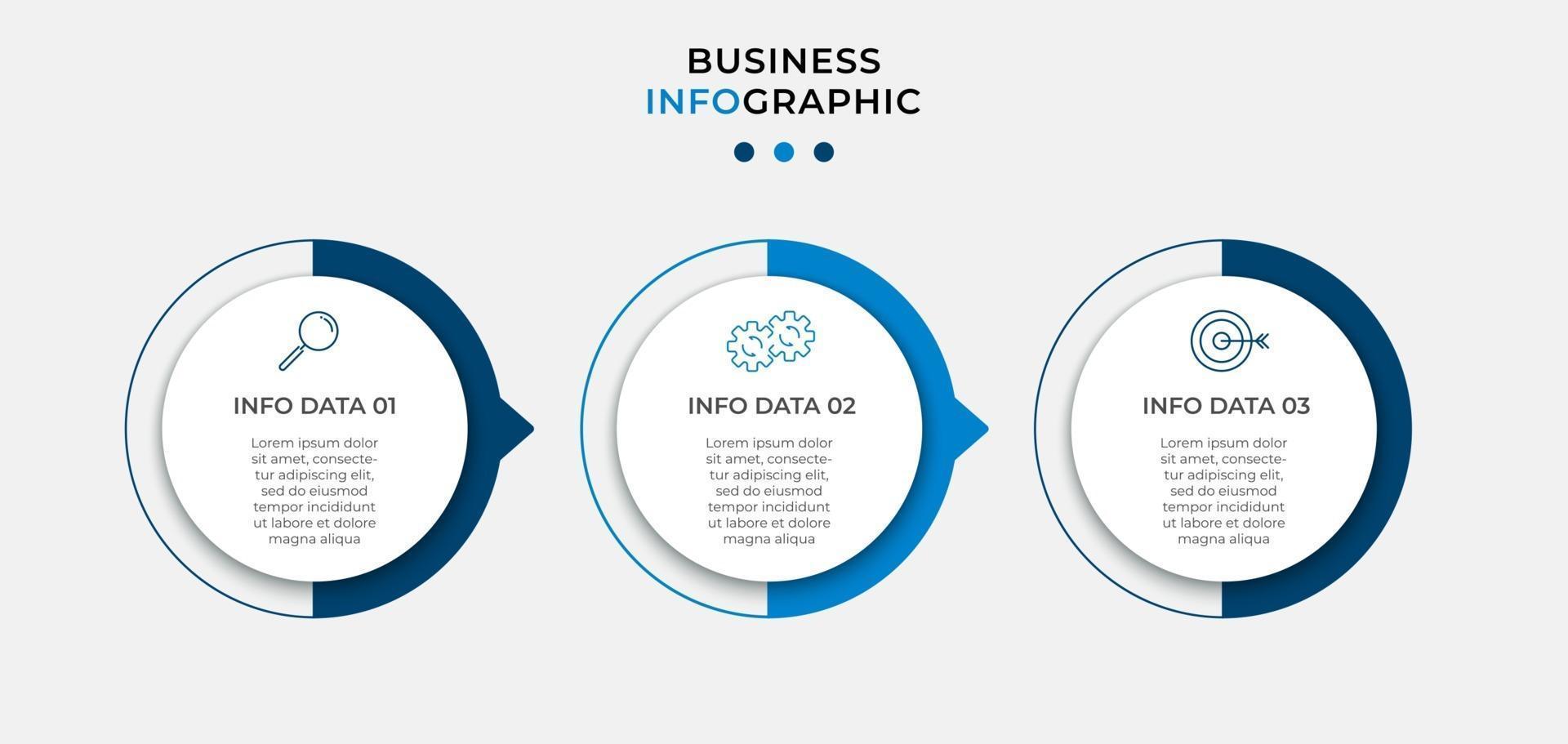 BUSINESS
INFOGRAPHIC

INFO DATA 01

Lorem ipsum dolor sit amet, consectetur adipiscing elit, sed do eiusmod tempor incididunt ut labore et dolore magna aliqua

INFO DATA 02

Lorem ipsum dolor sit amet, consectetur adipiscing elit, sed do eiusmod tempor incididunt ut labore et dolore magna aliqua

INFO DATA 03

Lorem ipsum dolor sit amet, consectetur adipiscing elit, sed do eiusmod tempor incididunt ut labore et dolore magna aliqua