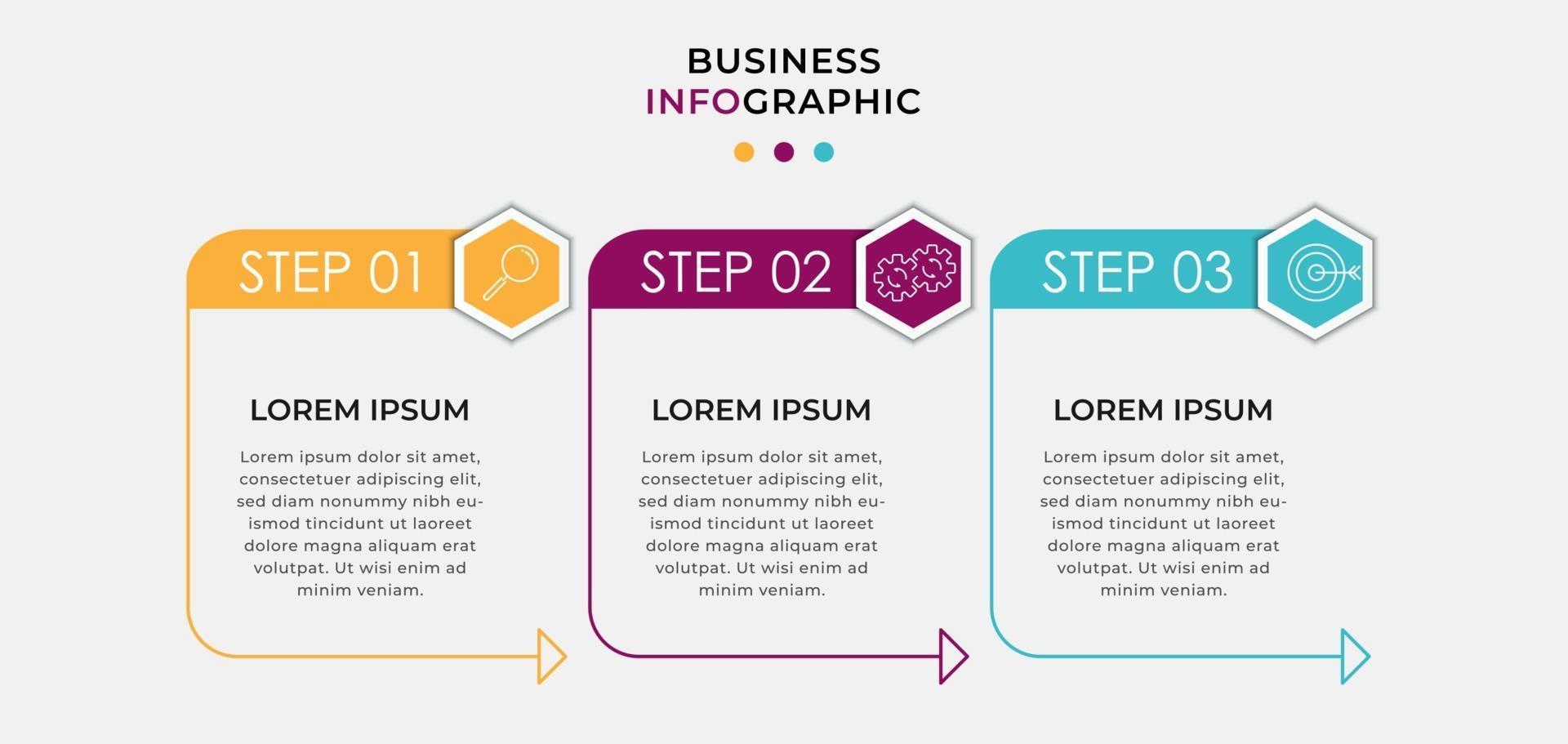 BUSINESS
INFOGRAPHIC

STEP 01

LOREM IPSUM

Lorem ipsum dolor sit amet, consectetuer adipiscing elit, sed diam nonummy nibh euismod tincidunt ut laoreet dolore magna aliquam erat volutpat. Ut wisi enim ad minim veniam.

STEP 02

LOREM IPSUM

Lorem ipsum dolor sit amet, consectetuer adipiscing elit, sed diam nonummy nibh euismod tincidunt ut laoreet dolore magna aliquam erat volutpat. Ut wisi enim ad minim veniam.

STEP 03

LOREM IPSUM

Lorem ipsum dolor sit amet, consectetuer adipiscing elit, sed diam nonummy nibh euismod tincidunt ut laoreet dolore magna aliquam erat volutpat. Ut wisi enim ad minim veniam.