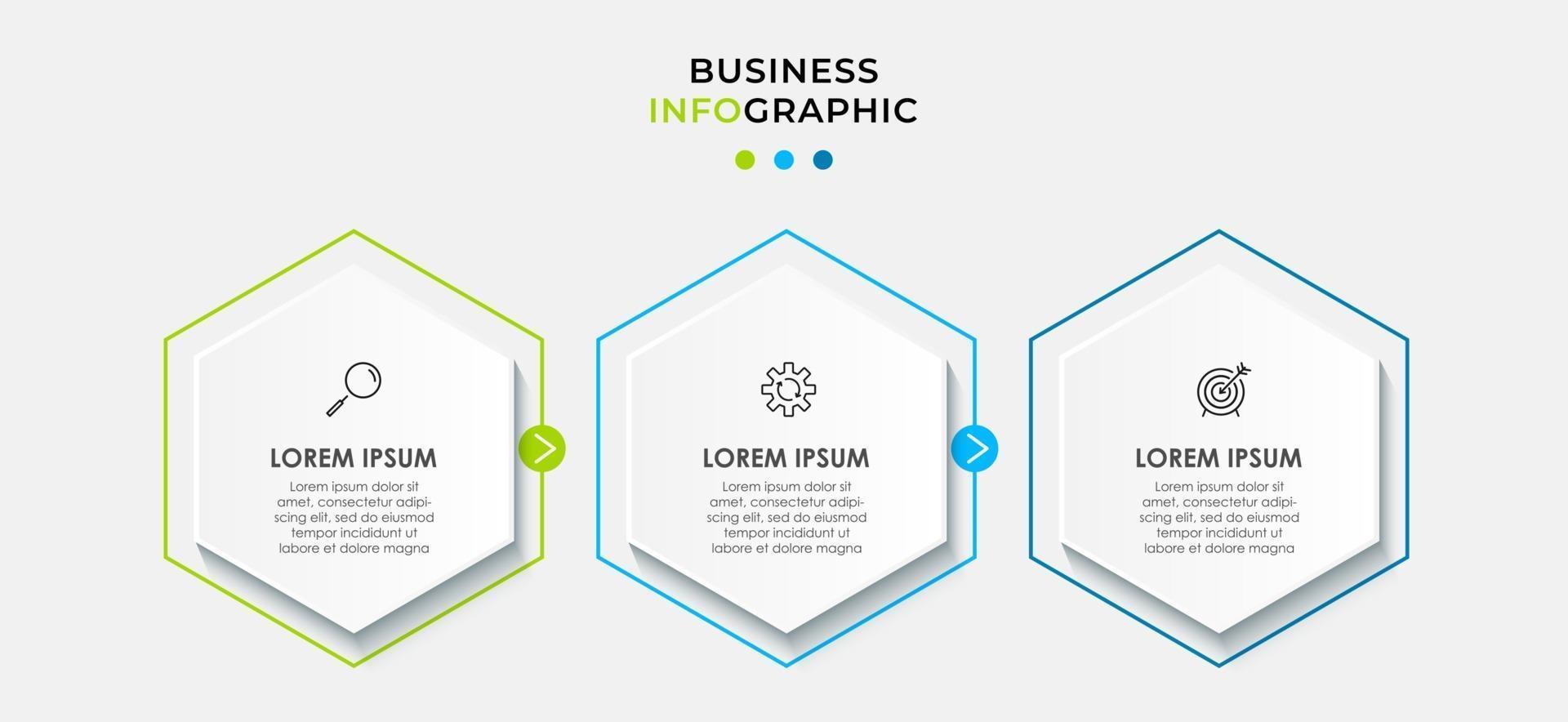 BUSINESS
INFOGRAPHIC

LOREM IPSUM
Lorem ipsum dolor sit amet, consectetur adipiscing elit, sed do eiusmod tempor incididunt ut labore et dolore magna

LOREM IPSUM
Lorem ipsum dolor sit amet, consectetur adipiscing elit, sed do eiusmod tempor incididunt ut labore et dolore magna

LOREM IPSUM
Lorem ipsum dolor sit amet, consectetur adipiscing elit, sed do eiusmod tempor incididunt ut labore et dolore magna