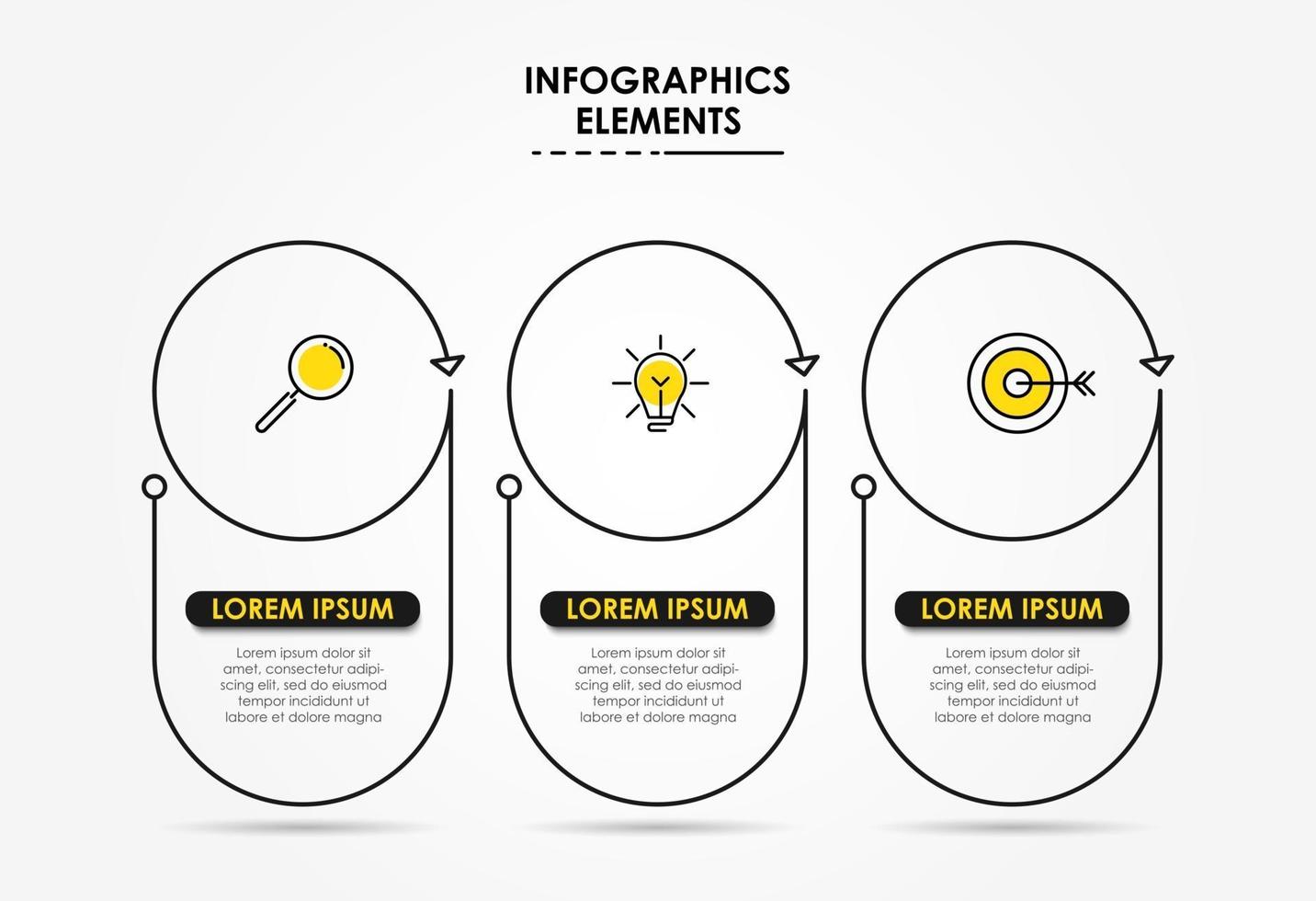 INFOGRAPHICS
ELEMENTS

LOREM IPSUM

Lorem ipsum dolor sit amet, consectetur adipiscing elit, sed do eiusmod tempor incididunt ut labore et dolore magna

LOREM IPSUM

Lorem ipsum dolor sit amet, consectetur adipiscing elit, sed do eiusmod tempor incididunt ut labore et dolore magna

LOREM IPSUM

Lorem ipsum dolor sit amet, consectetur adipiscing elit, sed do eiusmod tempor incididunt ut labore et dolore magna