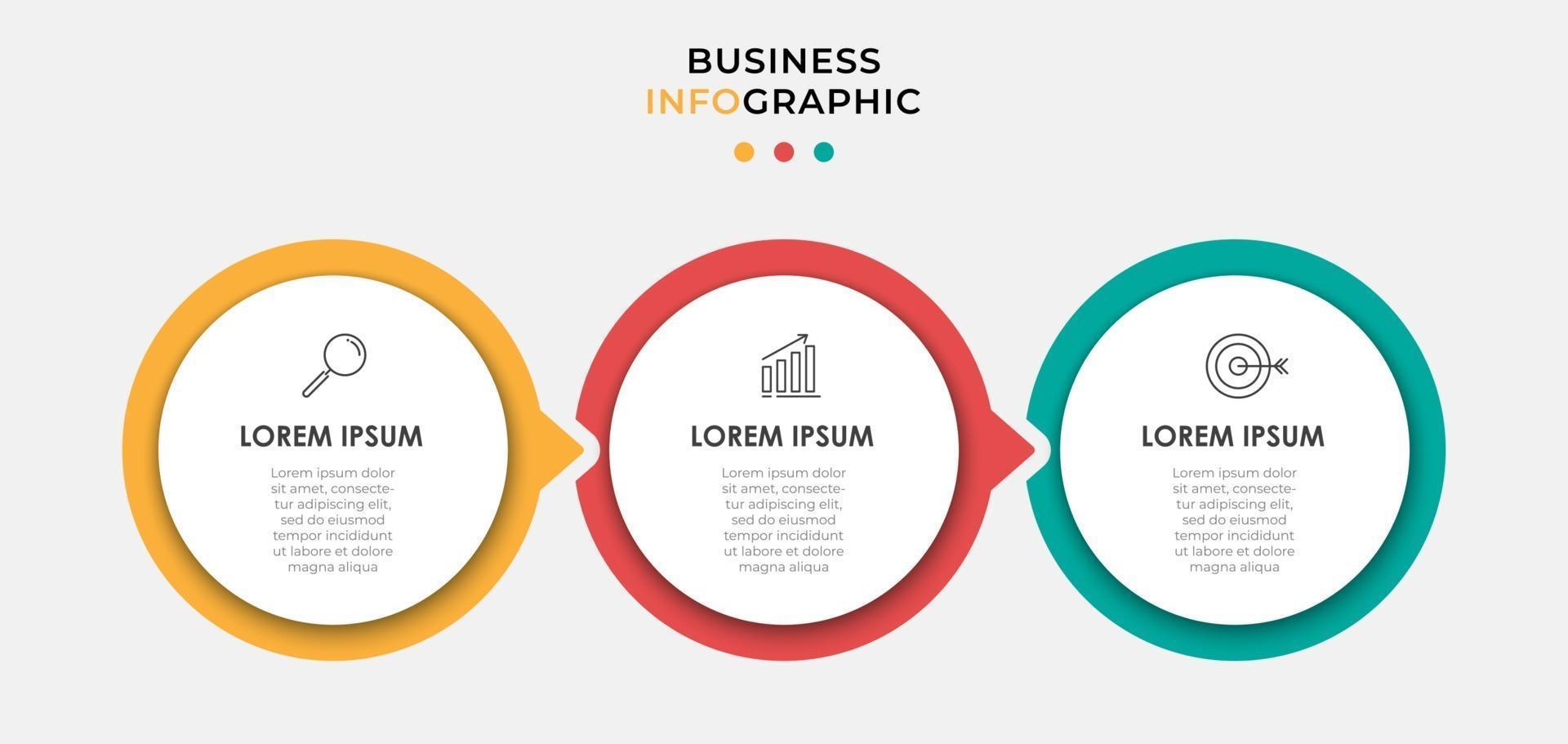 BUSINESS
INFOGRAPHIC

LOREM IPSUM

Lorem ipsum dolor sit amet, consectetur adipiscing elit, sed do eiusmod tempor incididunt ut labore et dolore magna aliqua

LOREM IPSUM

Lorem ipsum dolor sit amet, consectetur adipiscing elit, sed do eiusmod tempor incididunt ut labore et dolore magna aliqua

LOREM IPSUM

Lorem ipsum dolor sit amet, consectetur adipiscing elit, sed do eiusmod tempor incididunt ut labore et dolore magna aliqua