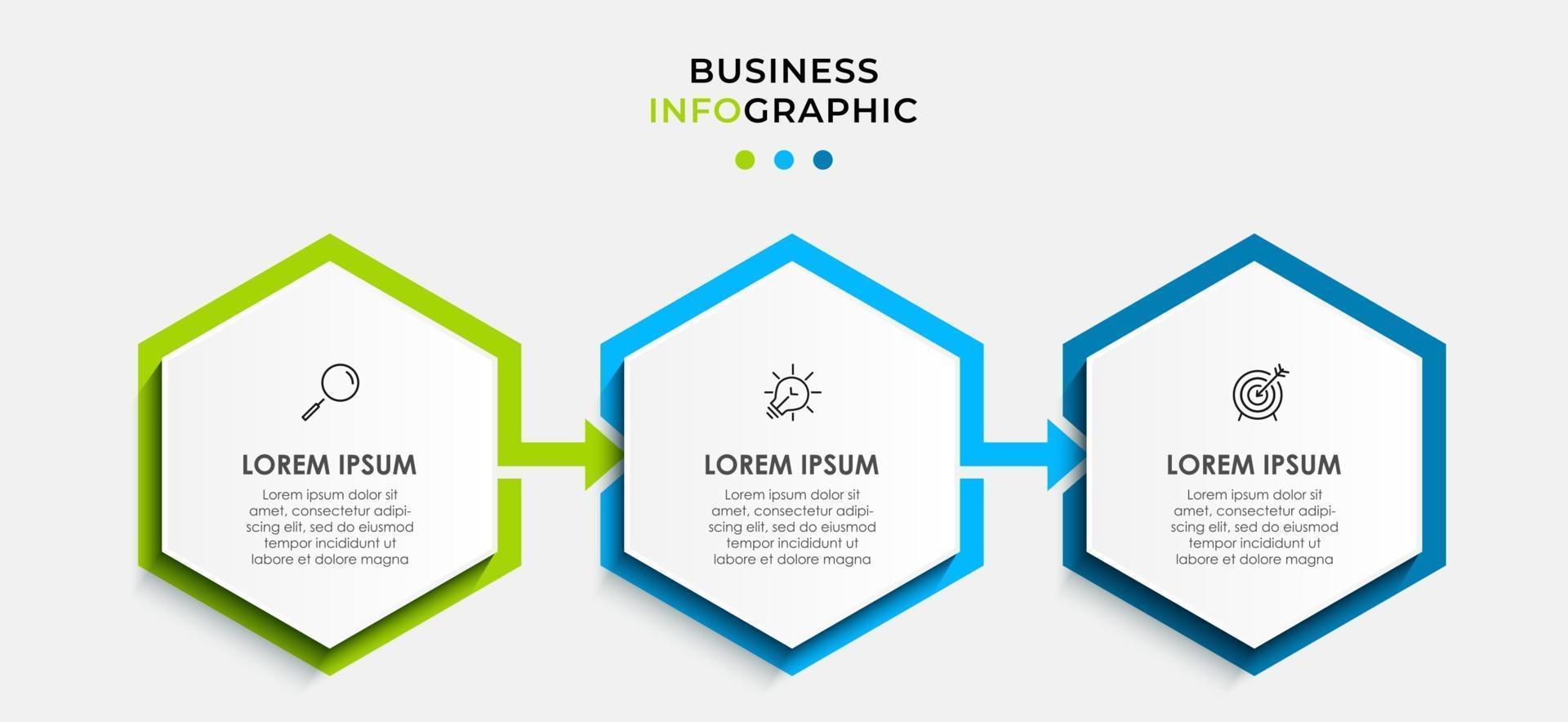 BUSINESS
INFOGRAPHIC

LOREM IPSUM
Lorem ipsum dolor sit amet, consectetur adipiscing elit, sed do eiusmod tempor incididunt ut labore et dolore magna

LOREM IPSUM
Lorem ipsum dolor sit amet, consectetur adipiscing elit, sed do eiusmod tempor incididunt ut labore et dolore magna

LOREM IPSUM
Lorem ipsum dolor sit amet, consectetur adipiscing elit, sed do eiusmod tempor incididunt ut labore et dolore magna