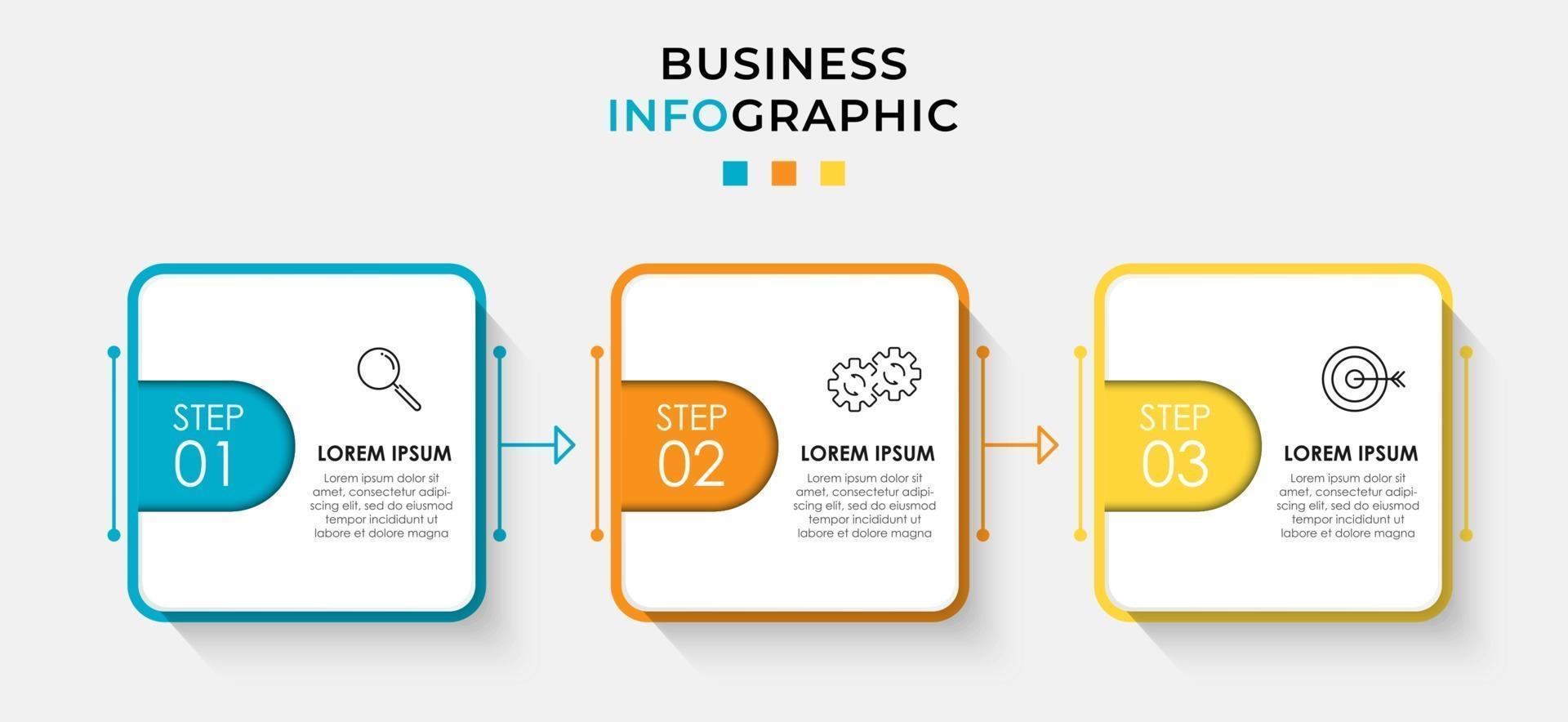 BUSINESS
INFOGRAPHIC

STEP
01

LOREM IPSUM

Lorem ipsum dolor sit amet, consectetur adipiscing elit, sed do eiusmod tempor incididunt ut labore et dolore magna

STEP
02

LOREM IPSUM

Lorem ipsum dolor sit amet, consectetur adipiscing elit, sed do eiusmod tempor incididunt ut labore et dolore magna

STEP
03

LOREM IPSUM

Lorem ipsum dolor sit amet, consectetur adipiscing elit, sed do eiusmod tempor incididunt ut labore et dolore magna