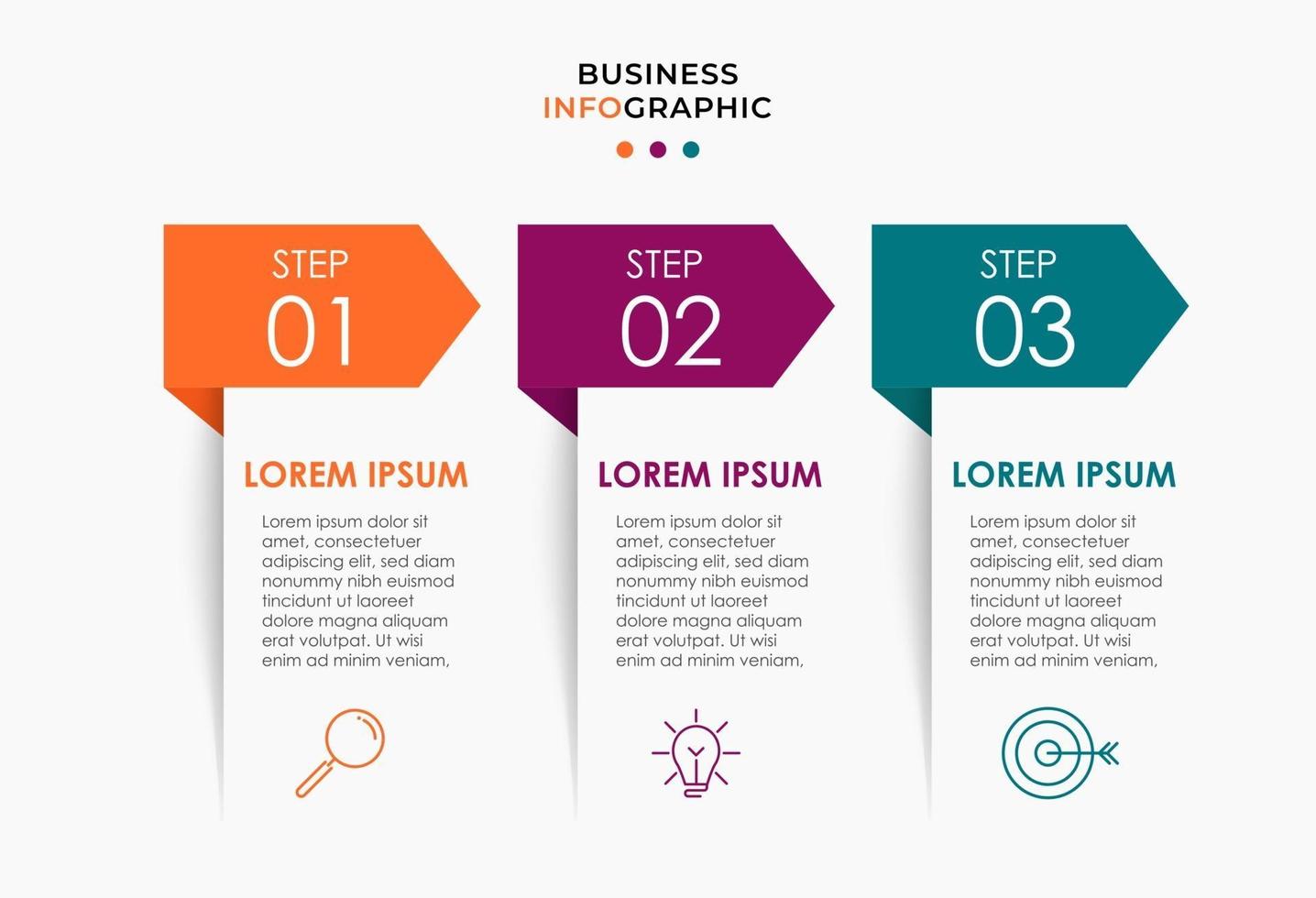 BUSINESS
INFOGRAPHIC

STEP
01

LOREM IPSUM

Lorem ipsum dolor sit amet, consectetuer adipiscing elit, sed diam nonummy nibh euismod tincidunt ut laoreet dolore magna aliquam erat volutpat. Ut wisi enim ad minim veniam,

STEP
02

LOREM IPSUM

Lorem ipsum dolor sit amet, consectetuer adipiscing elit, sed diam nonummy nibh euismod tincidunt ut laoreet dolore magna aliquam erat volutpat. Ut wisi enim ad minim veniam,

STEP
03

LOREM IPSUM

Lorem ipsum dolor sit amet, consectetuer adipiscing elit, sed diam nonummy nibh euismod tincidunt ut laoreet dolore magna aliquam erat volutpat. Ut wisi enim ad minim veniam,