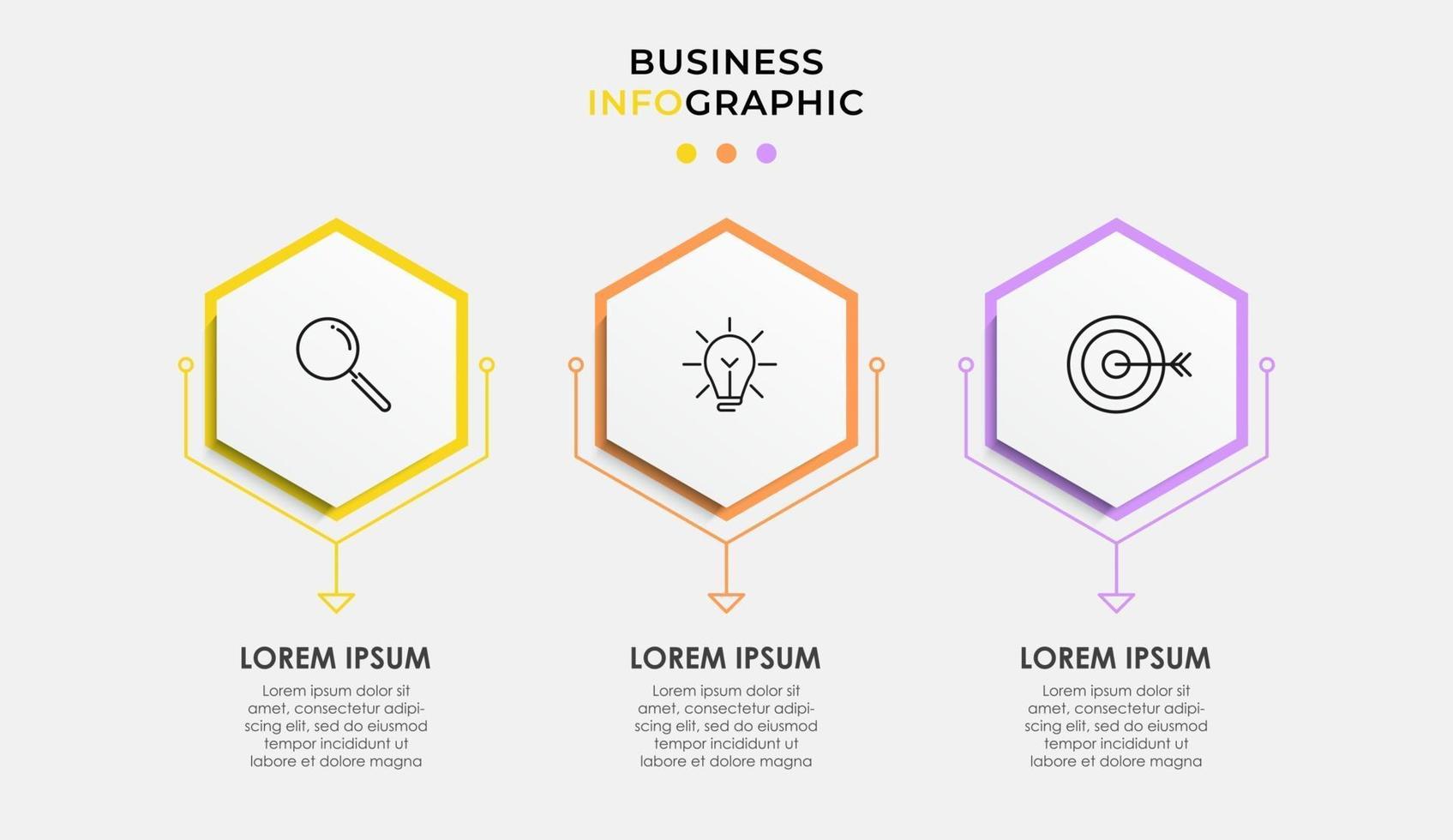 BUSINESS
INFOGRAPHIC

LOREM IPSUM

Lorem ipsum dolor sit amet, consectetur adipiscing elit, sed do eiusmod tempor incididunt ut labore et dolore magna

LOREM IPSUM

Lorem ipsum dolor sit amet, consectetur adipiscing elit, sed do eiusmod tempor incididunt ut labore et dolore magna

LOREM IPSUM

Lorem ipsum dolor sit amet, consectetur adipiscing elit, sed do eiusmod tempor incididunt ut labore et dolore magna