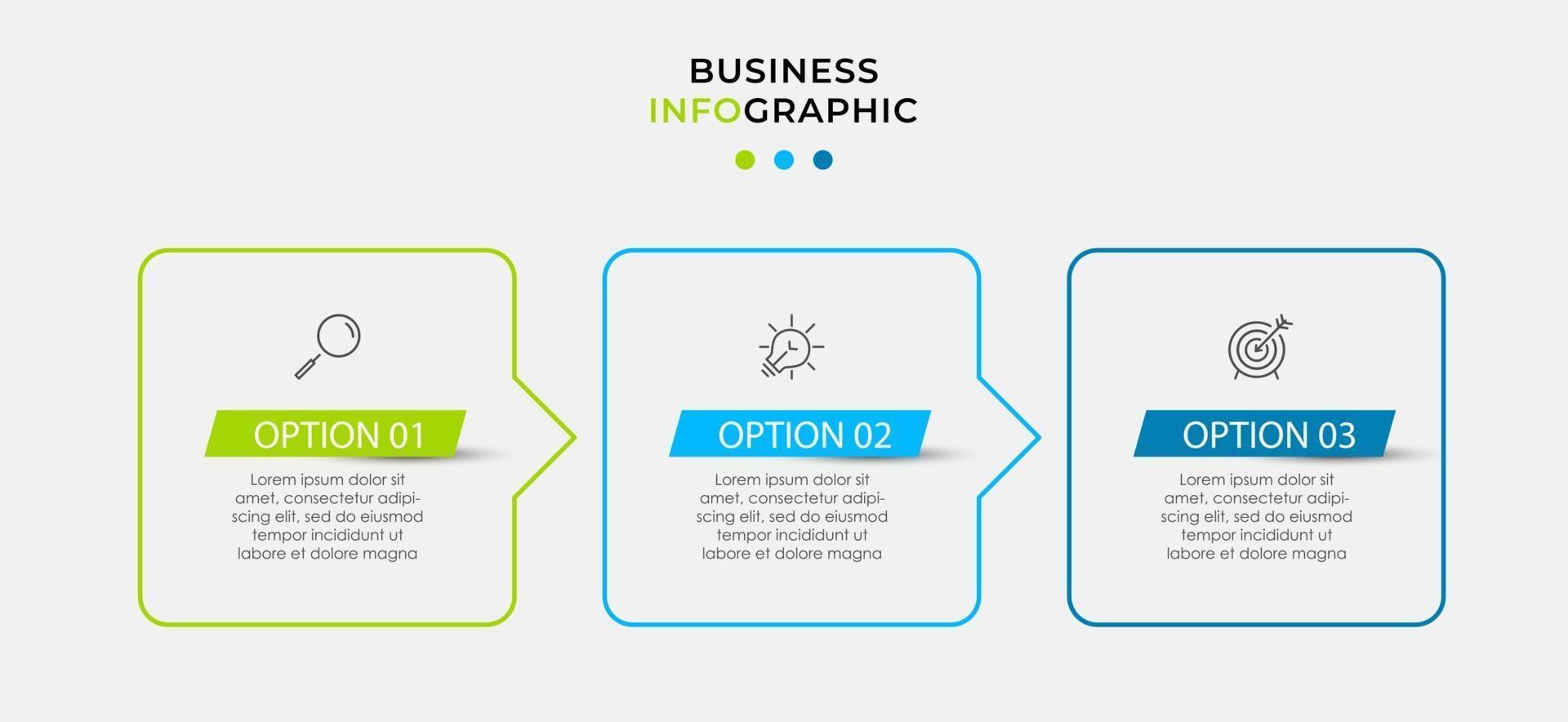 BUSINESS
INFOGRAPHIC

OPTION 01

Lorem ipsum dolor sit amet, consectetur adipiscing elit, sed do eiusmod tempor incididunt ut labore et dolore magna

OPTION 02

Lorem ipsum dolor sit amet, consectetur adipiscing elit, sed do eiusmod tempor incididunt ut labore et dolore magna

OPTION 03

Lorem ipsum dolor sit amet, consectetur adipiscing elit, sed do eiusmod tempor incididunt ut labore et dolore magna