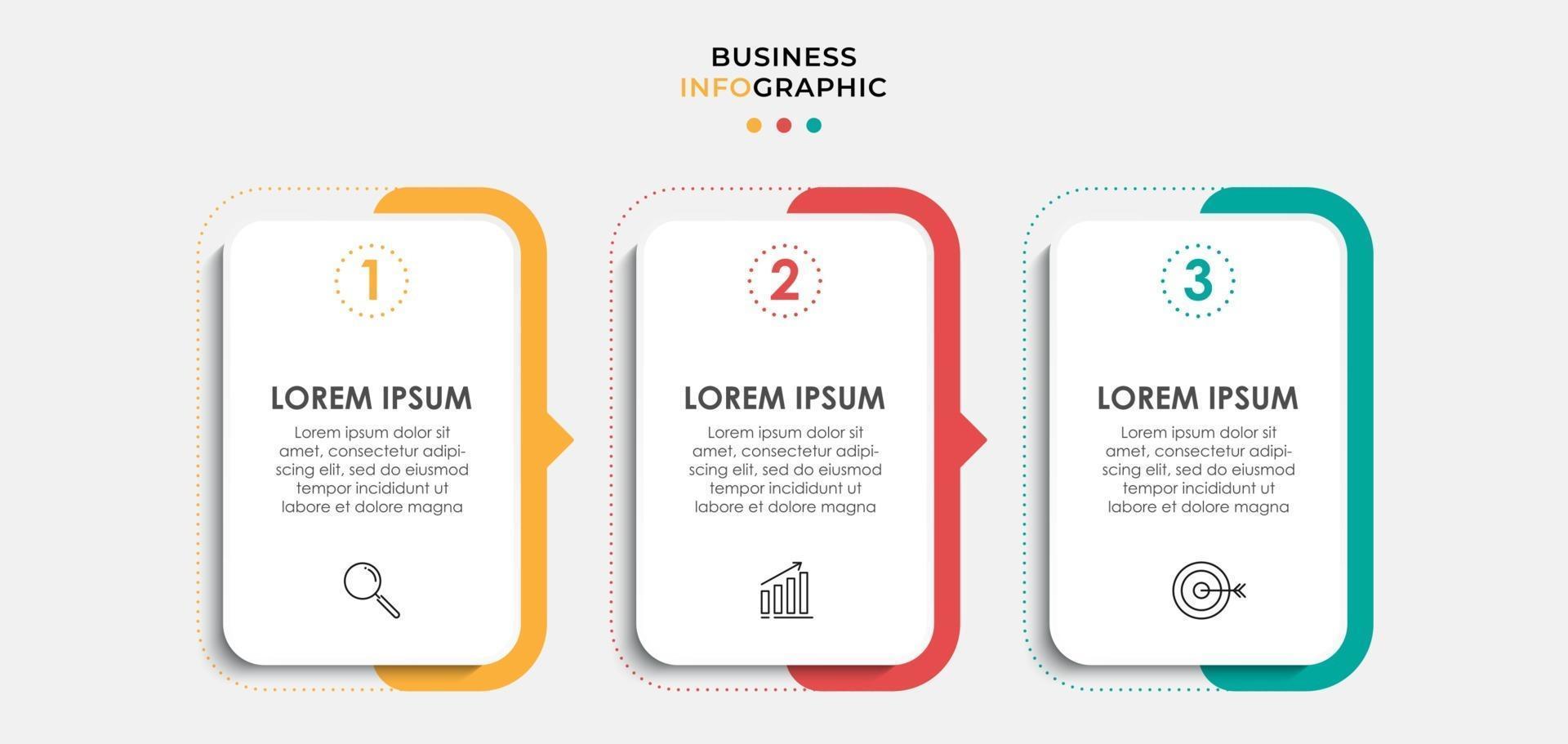 BUSINESS
INFOGRAPHIC

1

LOREM IPSUM

Lorem ipsum dolor sit amet, consectetur adipiscing elit, sed do eiusmod tempor incididunt ut labore et dolore magna

2

LOREM IPSUM

Lorem ipsum dolor sit amet, consectetur adipiscing elit, sed do eiusmod tempor incididunt ut labore et dolore magna

3

LOREM IPSUM

Lorem ipsum dolor sit amet, consectetur adipiscing elit, sed do eiusmod tempor incididunt ut labore et dolore magna