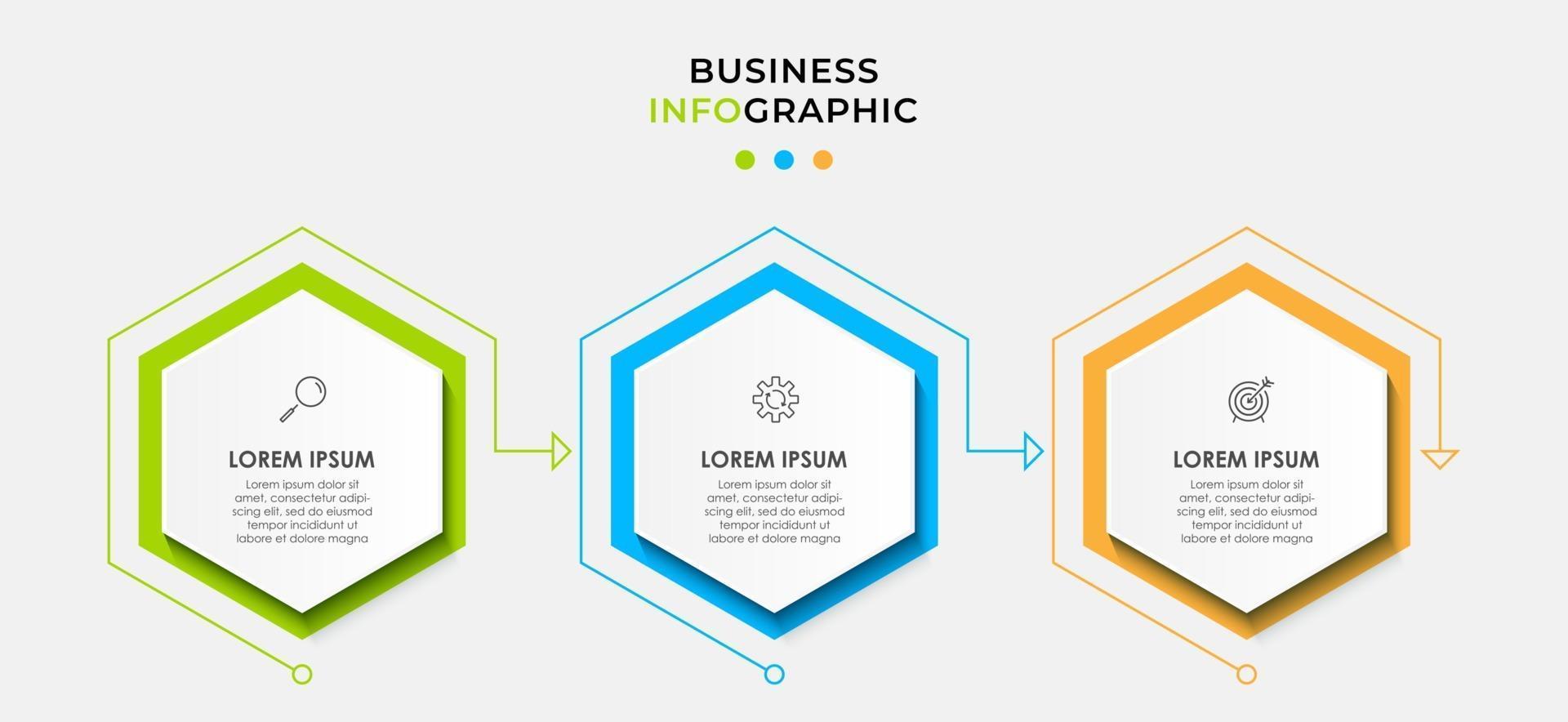 BUSINESS
INFOGRAPHIC

LOREM IPSUM
Lorem ipsum dolor sit amet, consectetur adipiscing elit, sed do eiusmod tempor incididunt ut labore et dolore magna

LOREM IPSUM
Lorem ipsum dolor sit amet, consectetur adipiscing elit, sed do eiusmod tempor incididunt ut labore et dolore magna

LOREM IPSUM
Lorem ipsum dolor sit amet, consectetur adipiscing elit, sed do eiusmod tempor incididunt ut labore et dolore magna