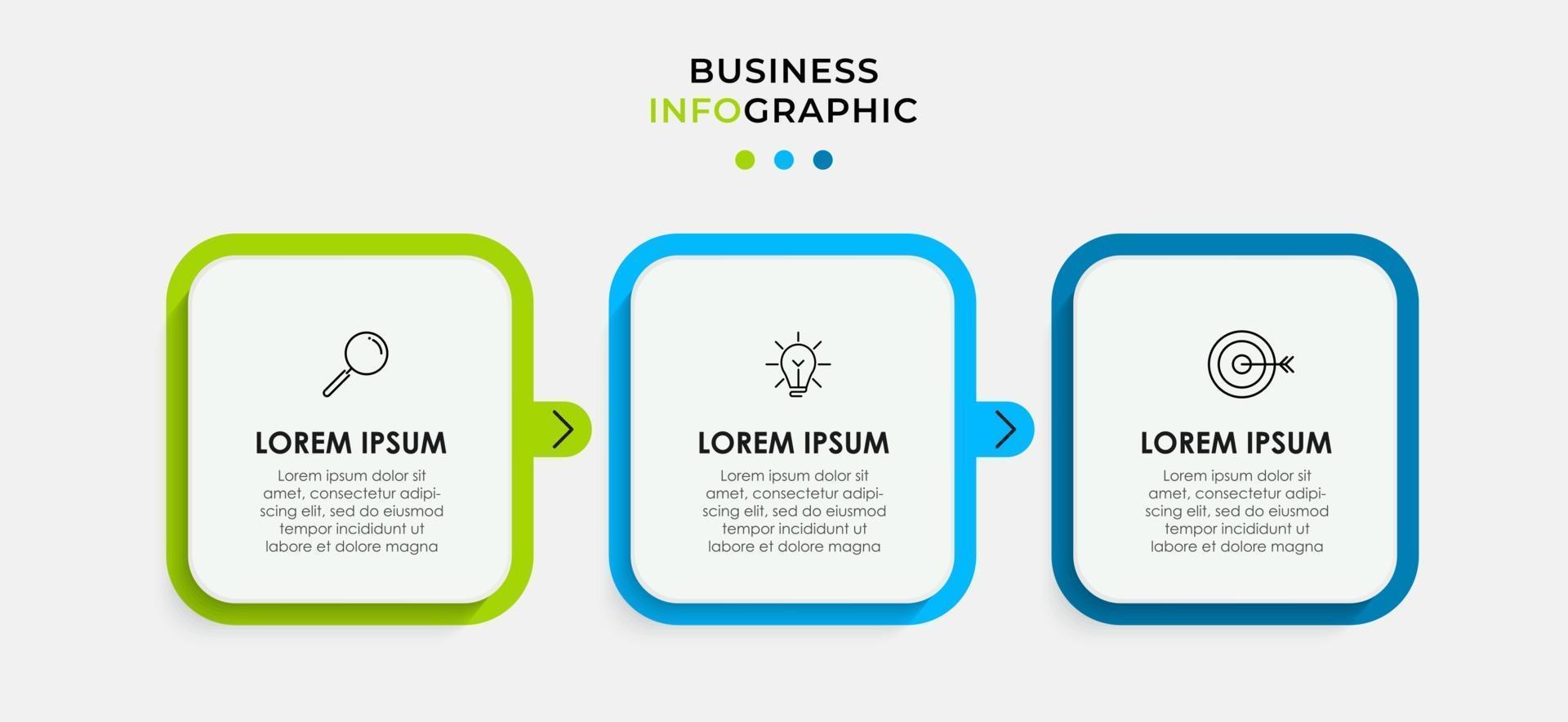 BUSINESS
INFOGRAPHIC

LOREM IPSUM

Lorem ipsum dolor sit amet, consectetur adipiscing elit, sed do eiusmod tempor incididunt ut labore et dolore magna

LOREM IPSUM

Lorem ipsum dolor sit amet, consectetur adipiscing elit, sed do eiusmod tempor incididunt ut labore et dolore magna

LOREM IPSUM

Lorem ipsum dolor sit amet, consectetur adipiscing elit, sed do eiusmod tempor incididunt ut labore et dolore magna