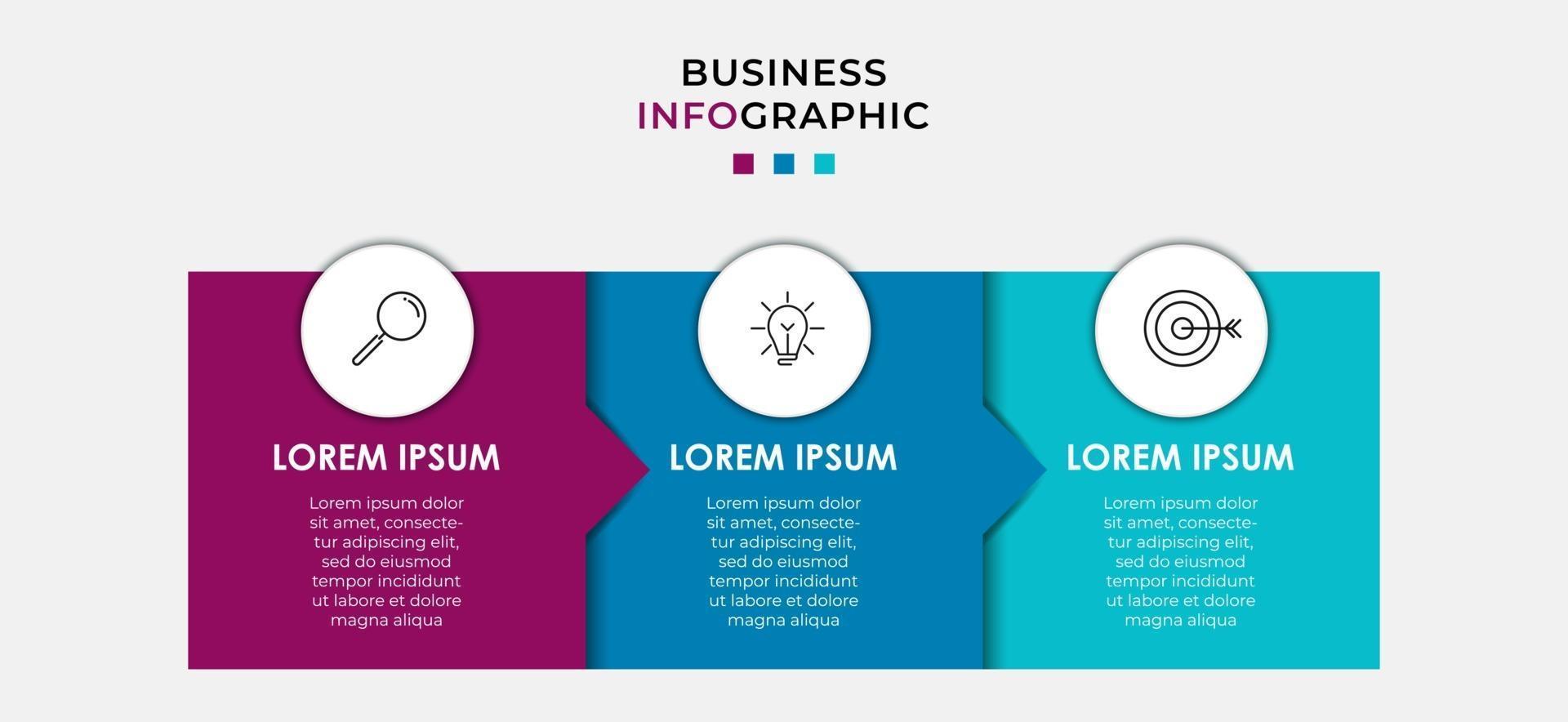 BUSINESS
INFOGRAPHIC

LOREM IPSUM

Lorem ipsum dolor sit amet, consectetur adipiscing elit, sed do eiusmod tempor incididunt ut labore et dolore magna aliqua

LOREM IPSUM

Lorem ipsum dolor sit amet, consectetur adipiscing elit, sed do eiusmod tempor incididunt ut labore et dolore magna aliqua

LOREM IPSUM

Lorem ipsum dolor sit amet, consectetur adipiscing elit, sed do eiusmod tempor incididunt ut labore et dolore magna aliqua