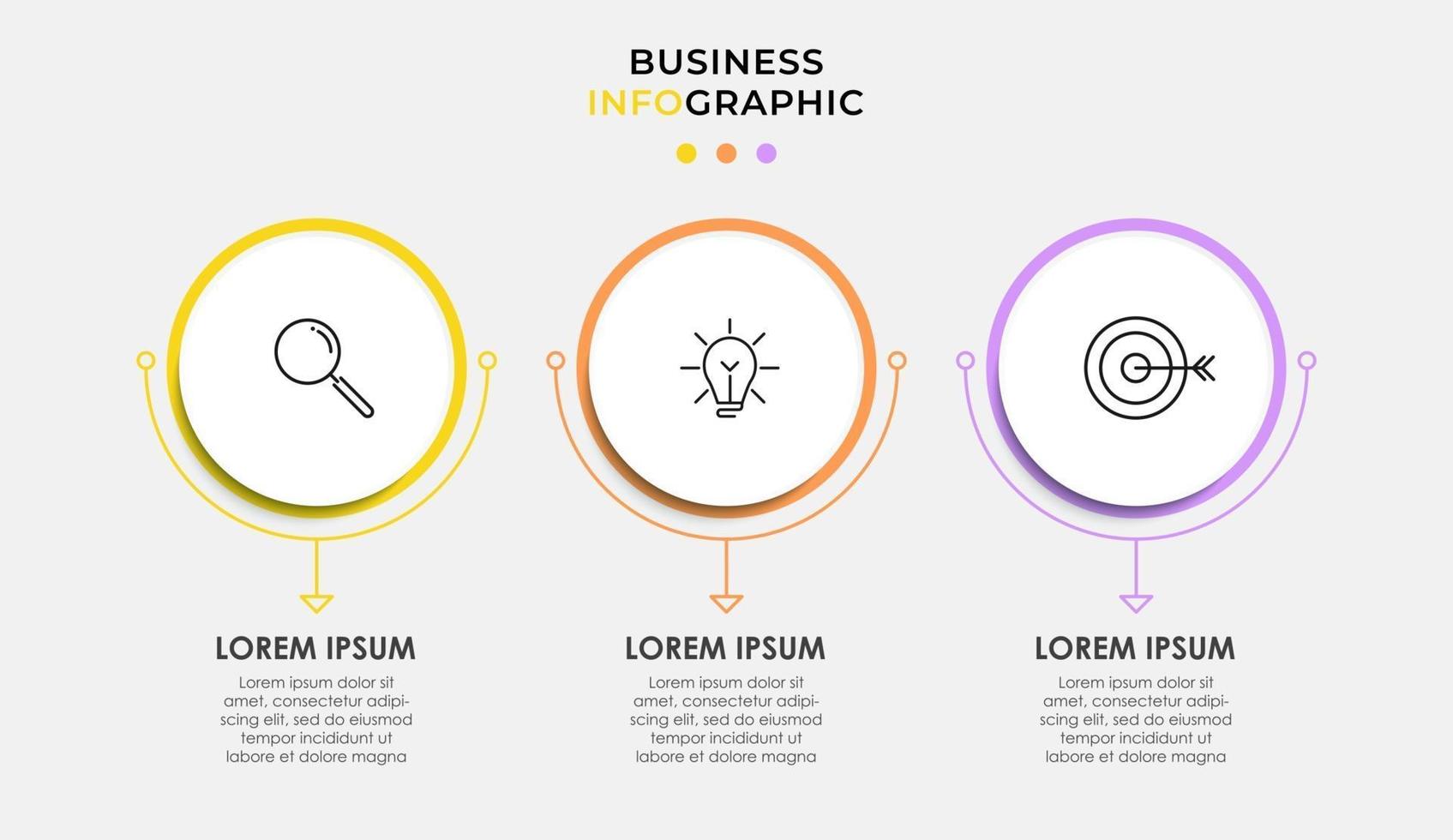 BUSINESS
INFOGRAPHIC

LOREM IPSUM

Lorem ipsum dolor sit amet, consectetur adipiscing elit, sed do eiusmod tempor incididunt ut labore et dolore magna

LOREM IPSUM

Lorem ipsum dolor sit amet, consectetur adipiscing elit, sed do eiusmod tempor incididunt ut labore et dolore magna

LOREM IPSUM

Lorem ipsum dolor sit amet, consectetur adipiscing elit, sed do eiusmod tempor incididunt ut labore et dolore magna