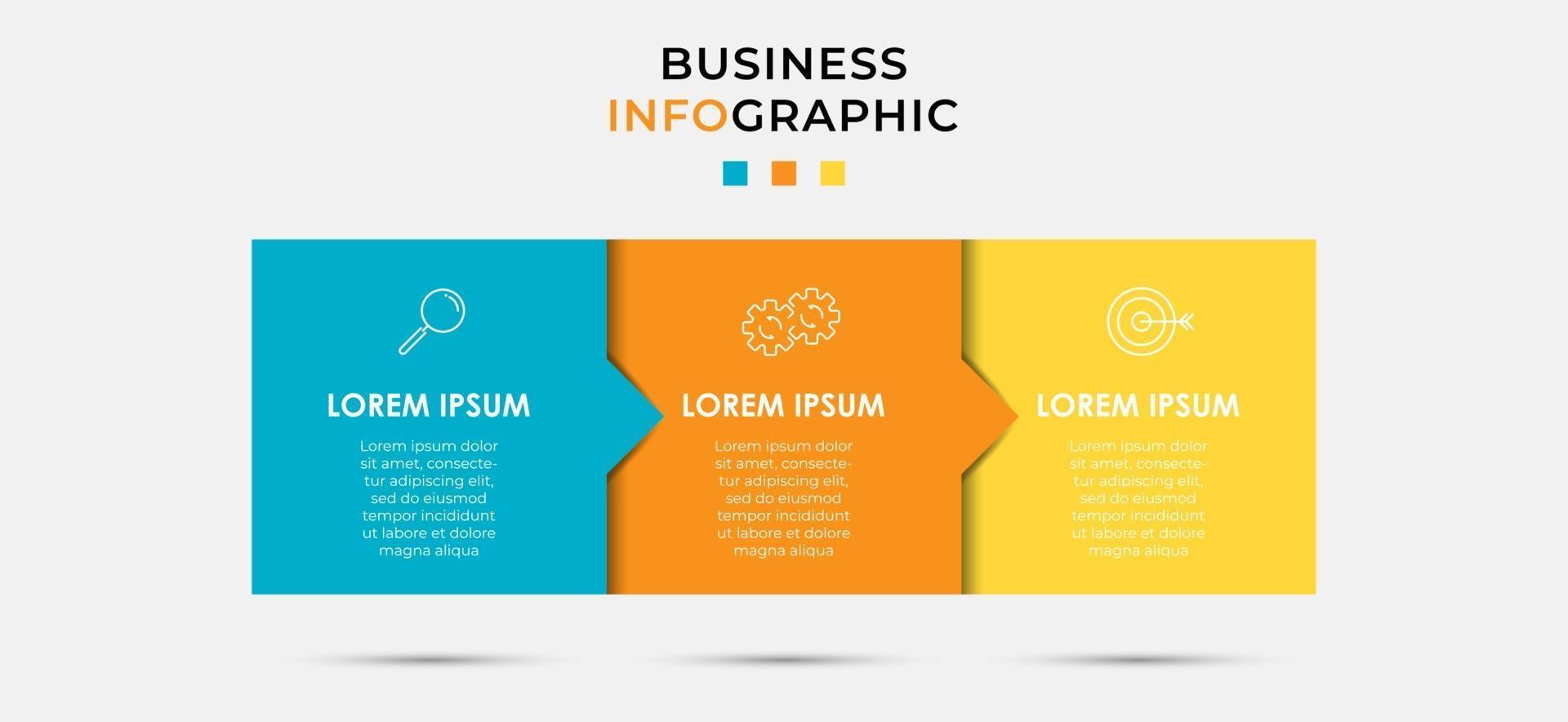 BUSINESS
INFOGRAPHIC

LOREM IPSUM

Lorem ipsum dolor sit amet, consectetur adipiscing elit, sed do eiusmod tempor incididunt ut labore et dolore magna aliqua

LOREM IPSUM

Lorem ipsum dolor sit amet, consectetur adipiscing elit, sed do eiusmod tempor incididunt ut labore et dolore magna aliqua

LOREM IPSUM

Lorem ipsum dolor sit amet, consectetur adipiscing elit, sed do eiusmod tempor incididunt ut labore et dolore magna aliqua