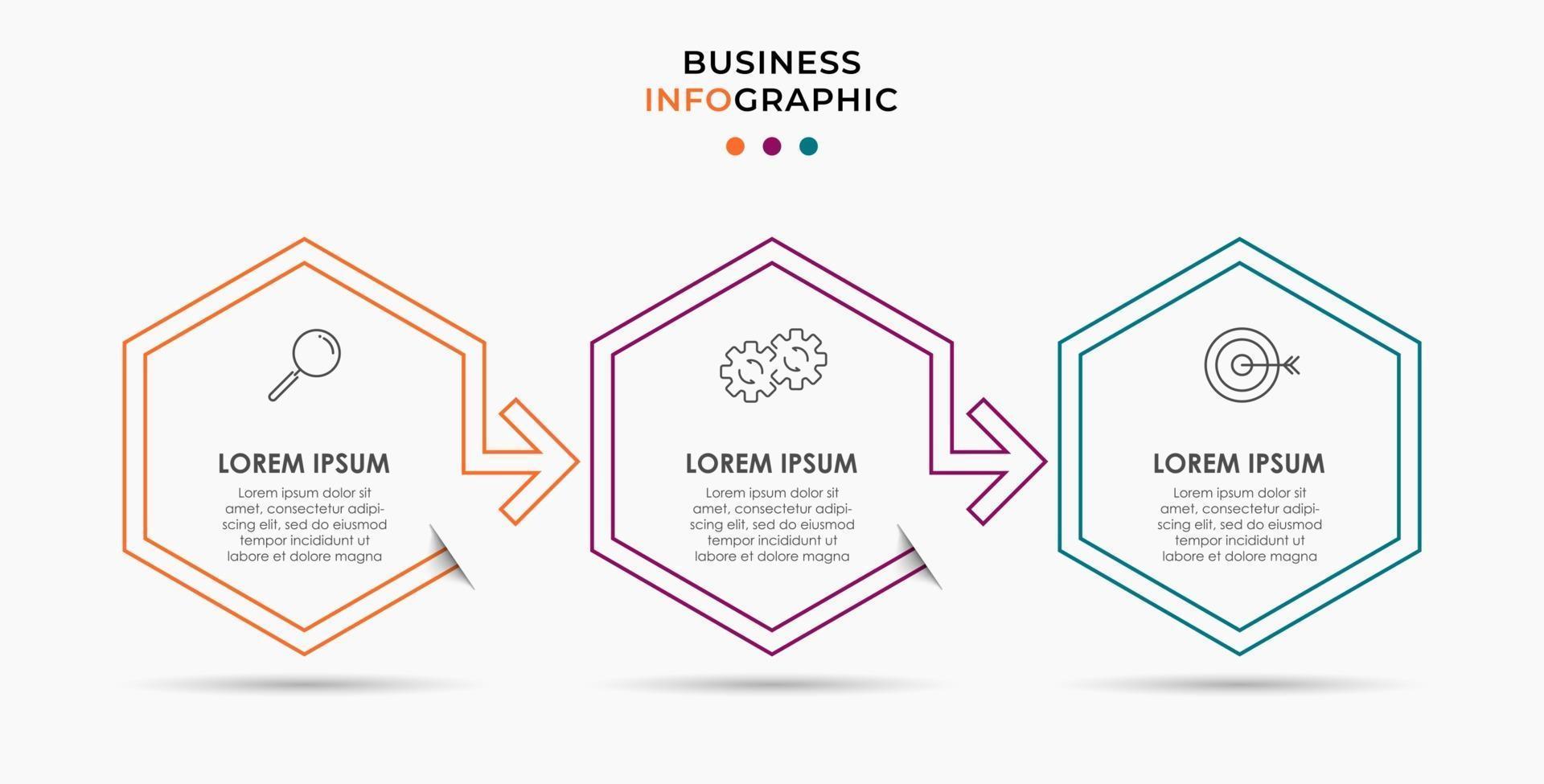 BUSINESS
INFOGRAPHIC

LOREM IPSUM

Lorem ipsum dolor sit amet, consectetur adipiscing elit, sed do eiusmod tempor incididunt ut labore et dolore magna

LOREM IPSUM

Lorem ipsum dolor sit amet, consectetur adipiscing elit, sed do eiusmod tempor incididunt ut labore et dolore magna

LOREM IPSUM

Lorem ipsum dolor sit amet, consectetur adipiscing elit, sed do eiusmod tempor incididunt ut labore et dolore magna