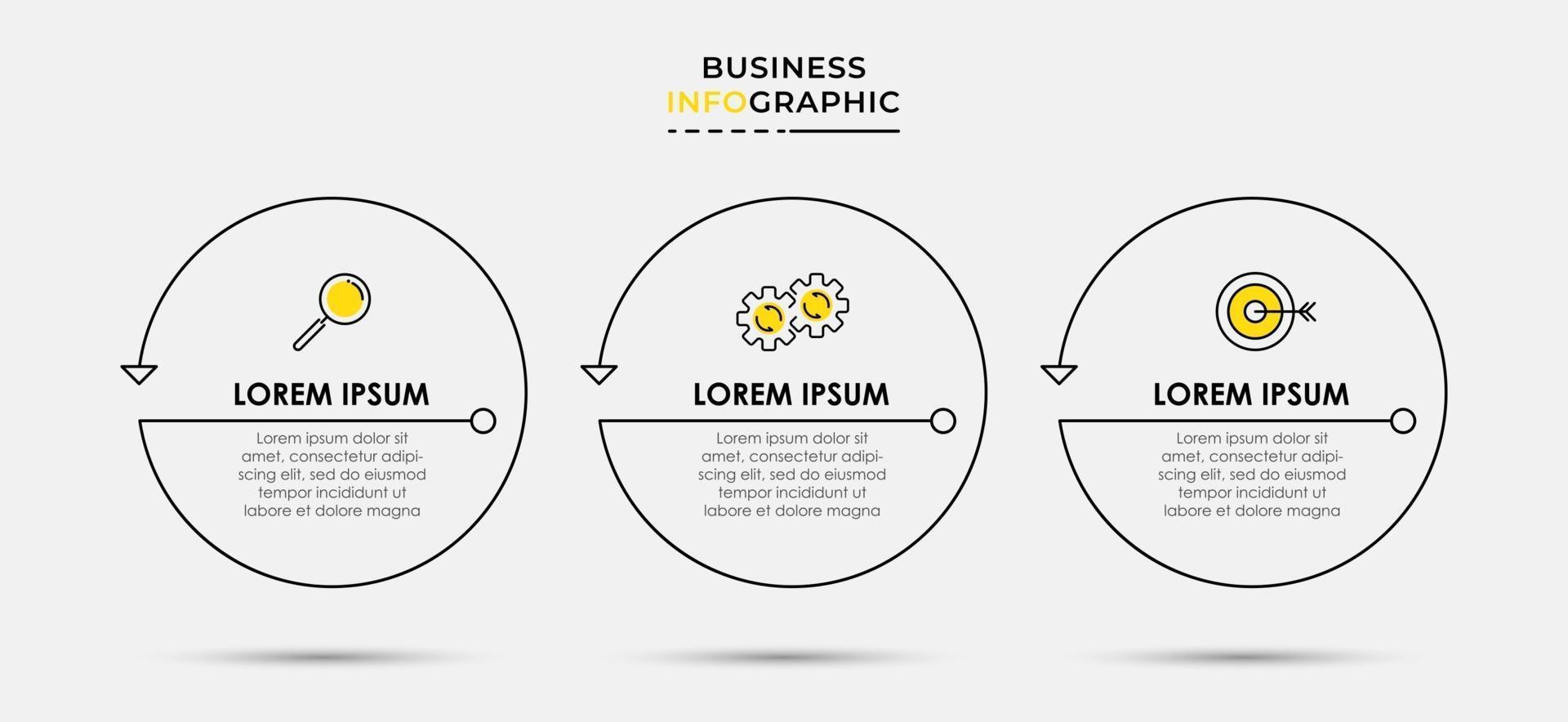 BUSINESS
INFOGRAPHIC

LOREM IPSUM

Lorem ipsum dolor sit amet, consectetur adipiscing elit, sed do eiusmod tempor incididunt ut labore et dolore magna

LOREM IPSUM

Lorem ipsum dolor sit amet, consectetur adipiscing elit, sed do eiusmod tempor incididunt ut labore et dolore magna

LOREM IPSUM

Lorem ipsum dolor sit amet, consectetur adipiscing elit, sed do eiusmod tempor incididunt ut labore et dolore magna