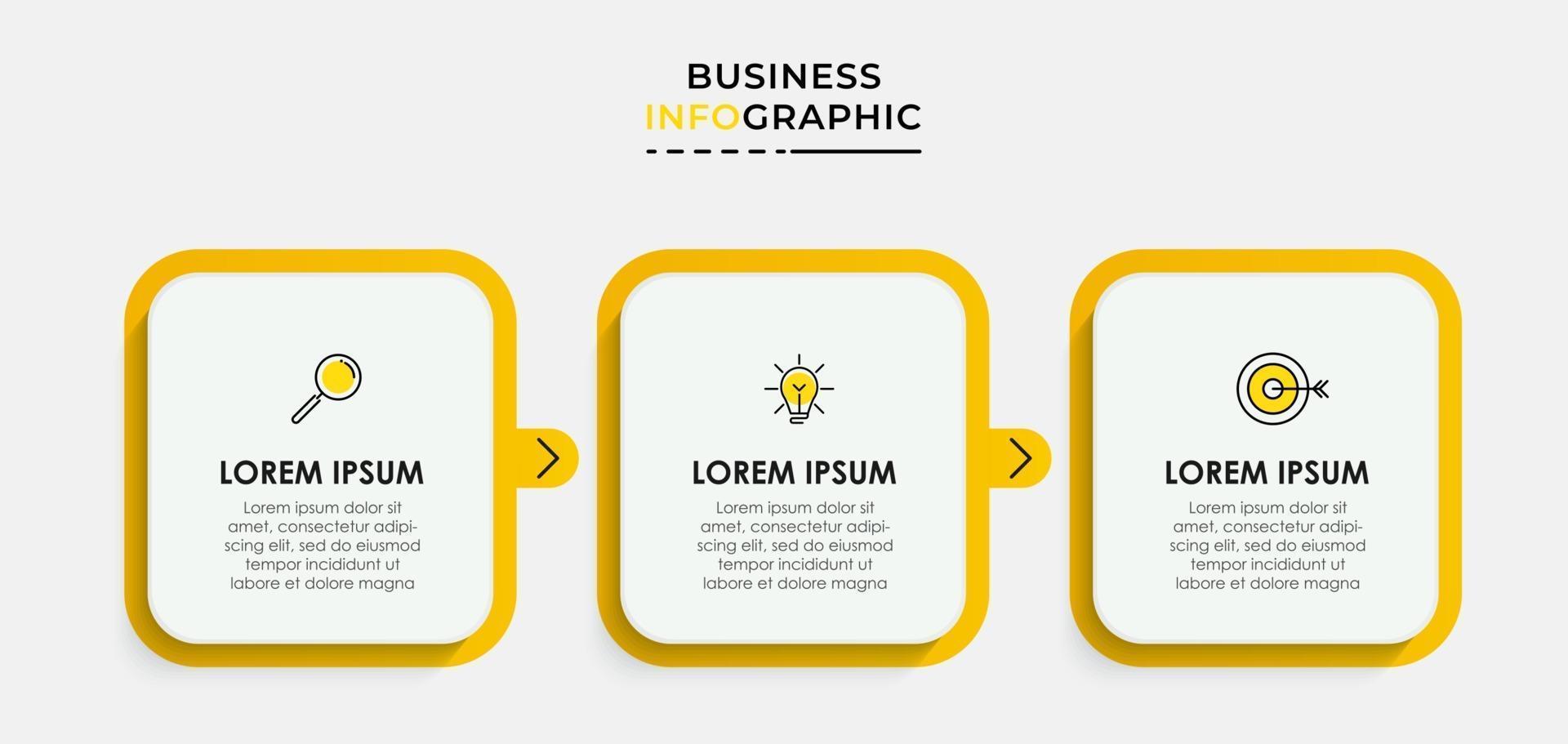 BUSINESS
INFOGRAPHIC

LOREM IPSUM
Lorem ipsum dolor sit amet, consectetur adipiscing elit, sed do eiusmod tempor incididunt ut labore et dolore magna

LOREM IPSUM
Lorem ipsum dolor sit amet, consectetur adipiscing elit, sed do eiusmod tempor incididunt ut labore et dolore magna

LOREM IPSUM
Lorem ipsum dolor sit amet, consectetur adipiscing elit, sed do eiusmod tempor incididunt ut labore et dolore magna