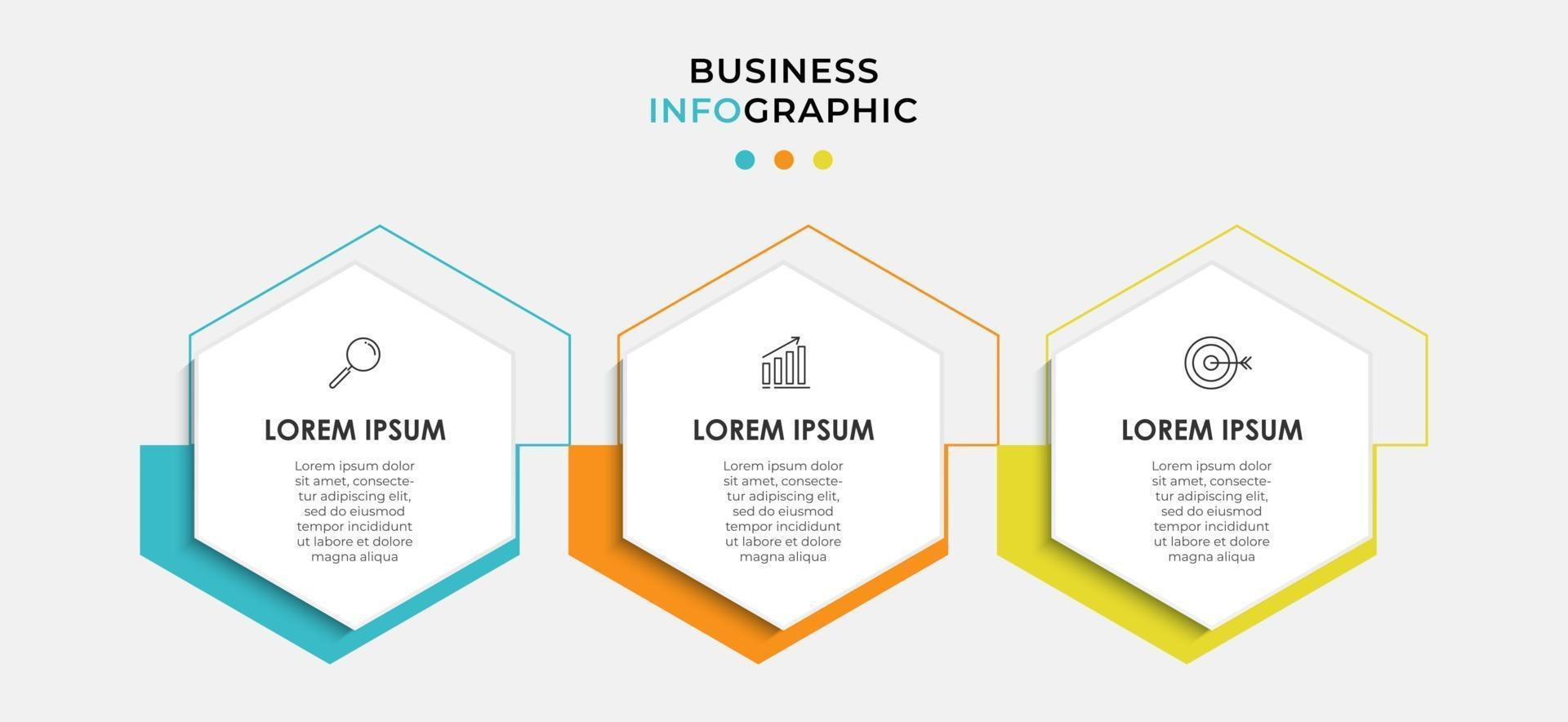 BUSINESS
INFOGRAPHIC

LOREM IPSUM

Lorem ipsum dolor sit amet, consectetur adipiscing elit, sed do eiusmod tempor incididunt ut labore et dolore magna aliqua

LOREM IPSUM

Lorem ipsum dolor sit amet, consectetur adipiscing elit, sed do eiusmod tempor incididunt ut labore et dolore magna aliqua

LOREM IPSUM

Lorem ipsum dolor sit amet, consectetur adipiscing elit, sed do eiusmod tempor incididunt ut labore et dolore magna aliqua